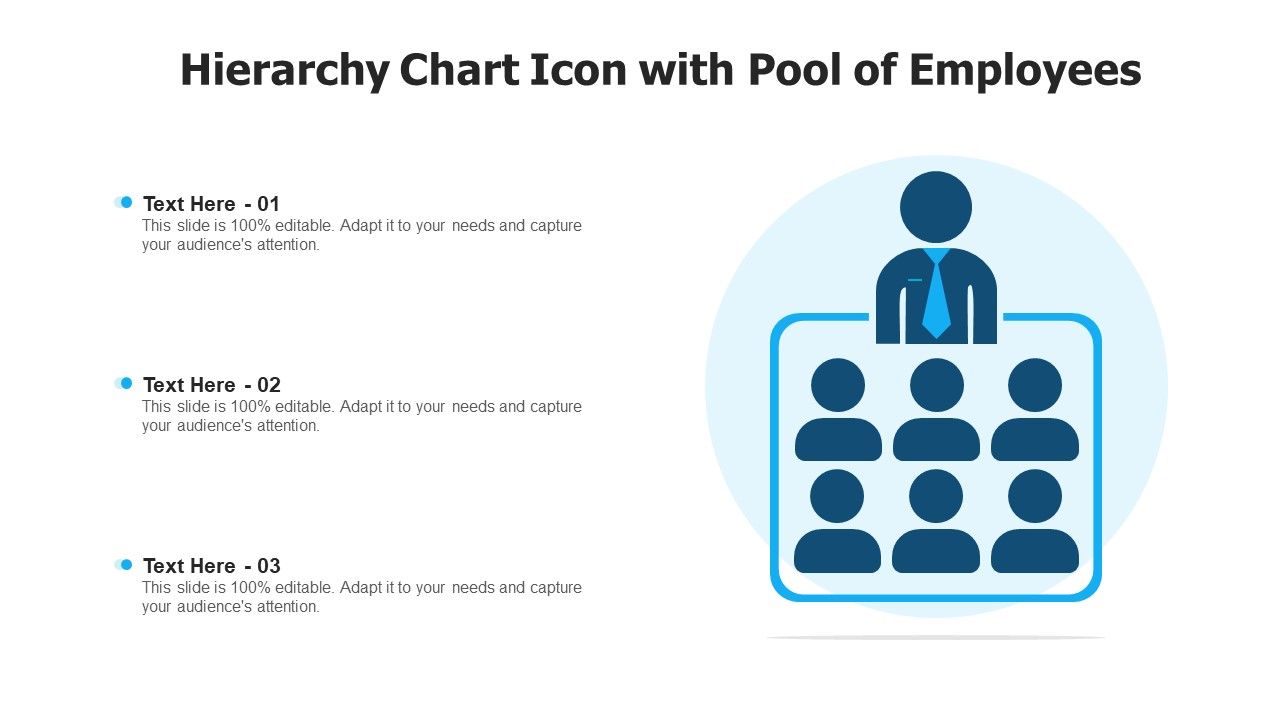 Hierarchy Chart Icon with Pool of Employees

Text Here - 01
This slide is 100% editable. Adapt it to your needs and capture your audience's attention.

Text Here - 02
This slide is 100% editable. Adapt it to your needs and capture your audience's attention.

Text Here - 03
This slide is 100% editable. Adapt it to your needs and capture your audience's attention.