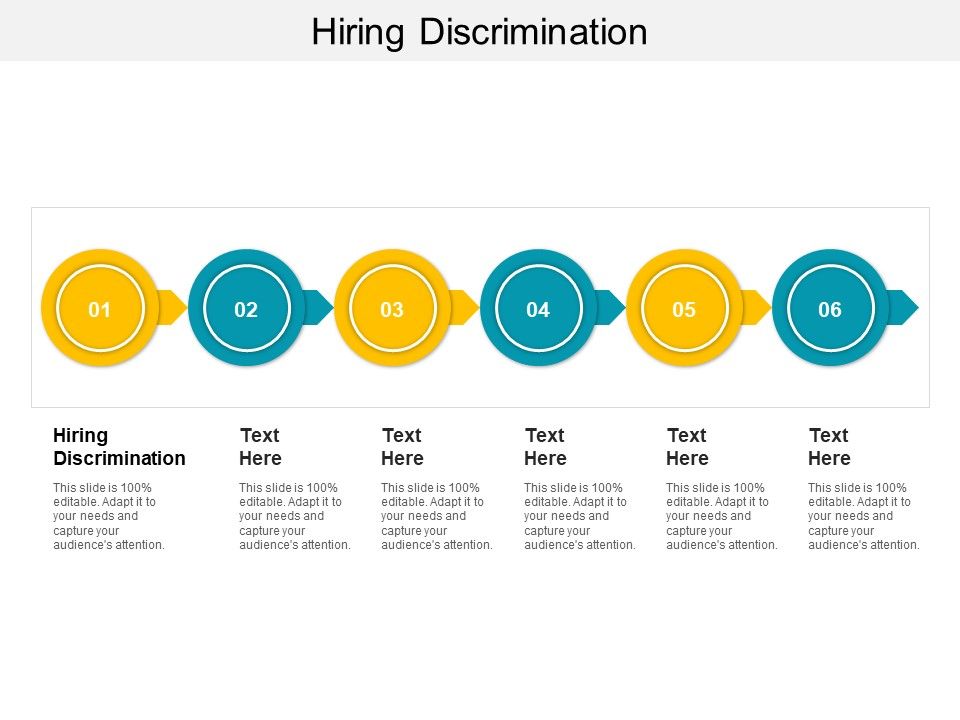 Hiring Discrimination

01

02

03

04

05

06

Hiring Discrimination

This slide is 100% editable. Adapt it to your needs and capture your audience's attention.

Text Here

This slide is 100% editable. Adapt it to your needs and capture your audience's attention.

Text Here

This slide is 100% editable. Adapt it to your needs and capture your audience's attention.

Text Here

This slide is 100% editable. Adapt it to your needs and capture your audience's attention.

Text Here

This slide is 100% editable. Adapt it to your needs and capture your audience's attention.

Text Here

This slide is 100% editable. Adapt it to your needs and capture your audience's attention.