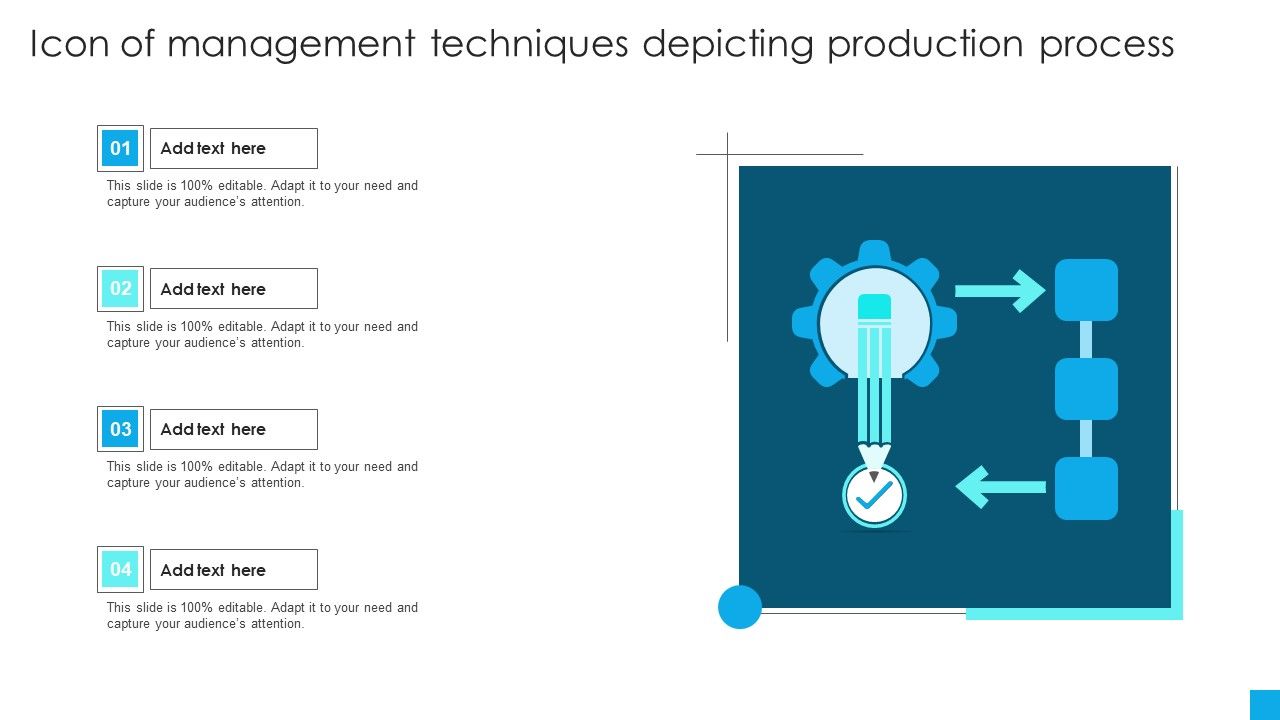 Icon of management techniques depicting production process

01

Add text here

This slide is 100% editable. Adapt it to your need and capture your audience's attention.

02

Add text here

This slide is 100% editable. Adapt it to your need and capture your audience's attention.

03

Add text here

This slide is 100% editable. Adapt it to your need and capture your audience's attention.

04

Add text here

This slide is 100% editable. Adapt it to your need and capture your audience's attention.