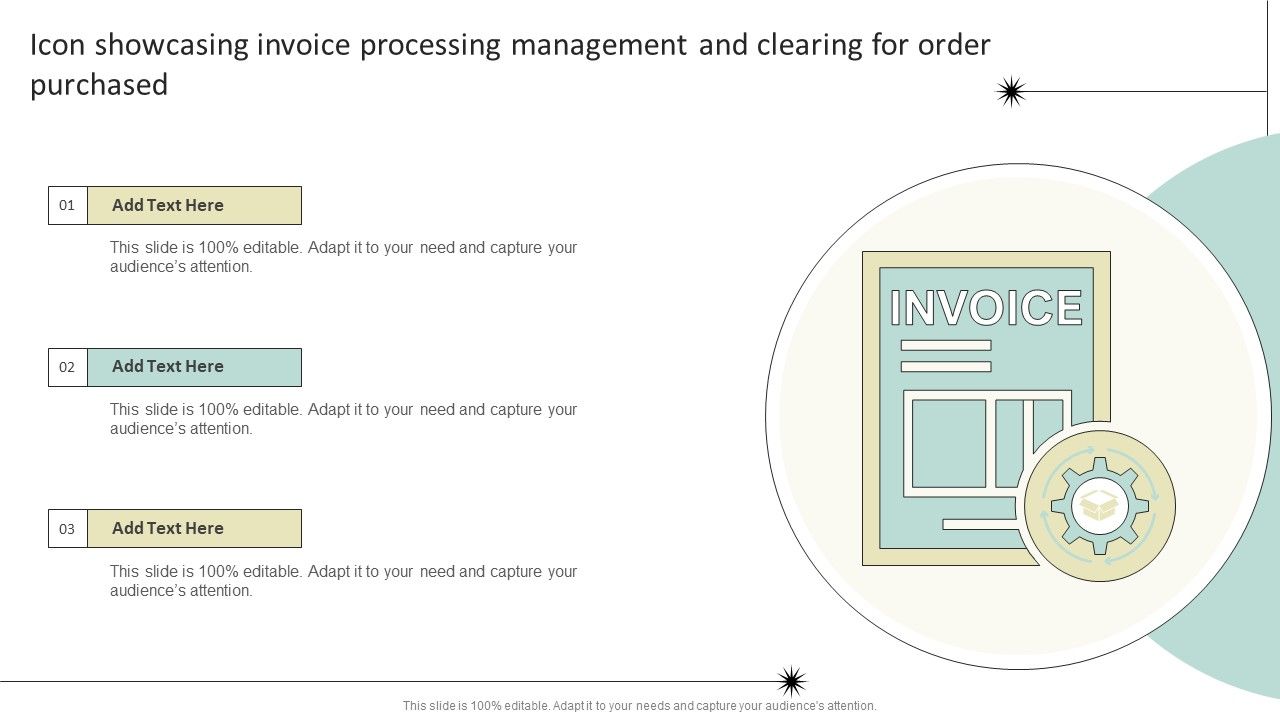 Icon showcasing invoice processing management and clearing for order purchased

01 Add Text Here

This slide is 100% editable. Adapt it to your need and capture your audience's attention.

02 Add Text Here

This slide is 100% editable. Adapt it to your need and capture your audience's attention.

03 Add Text Here

This slide is 100% editable. Adapt it to your need and capture your audience's attention.

INVOICE

This slide is 100% editable. Adapt it to your needs and capture your audience's attention.