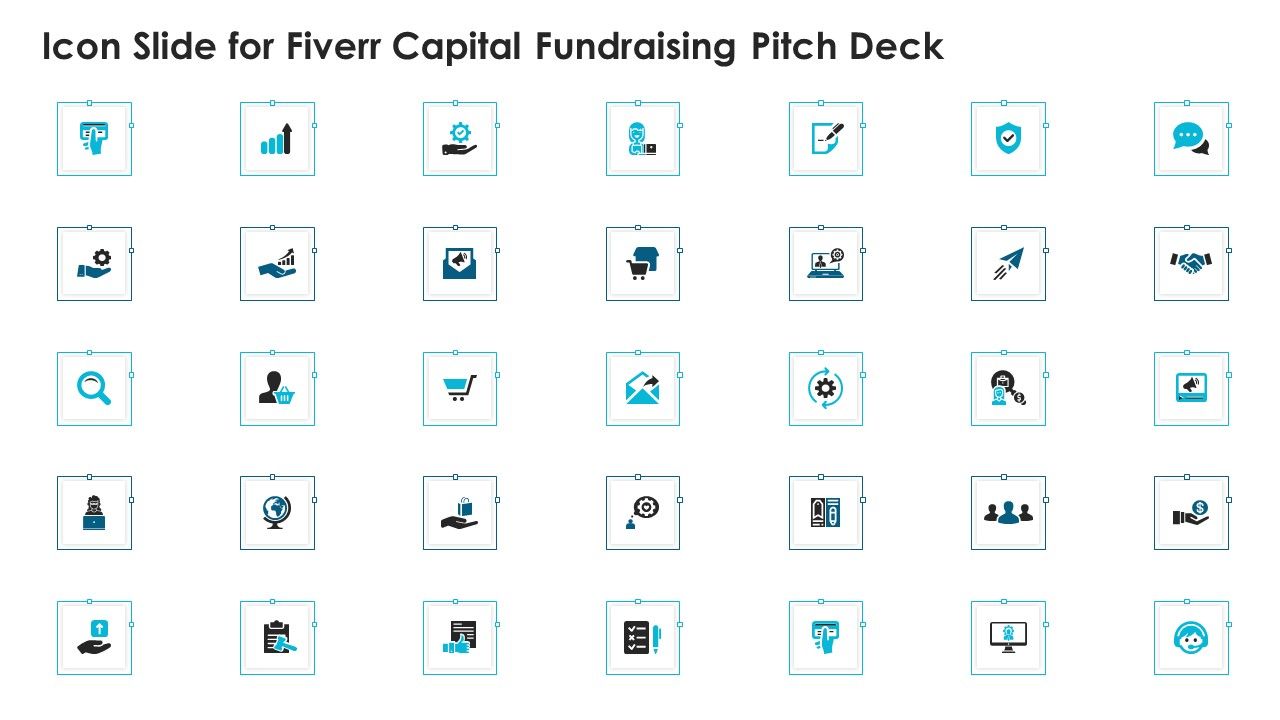 Icon Slide for Fiverr Capital Fundraising Pitch Deck