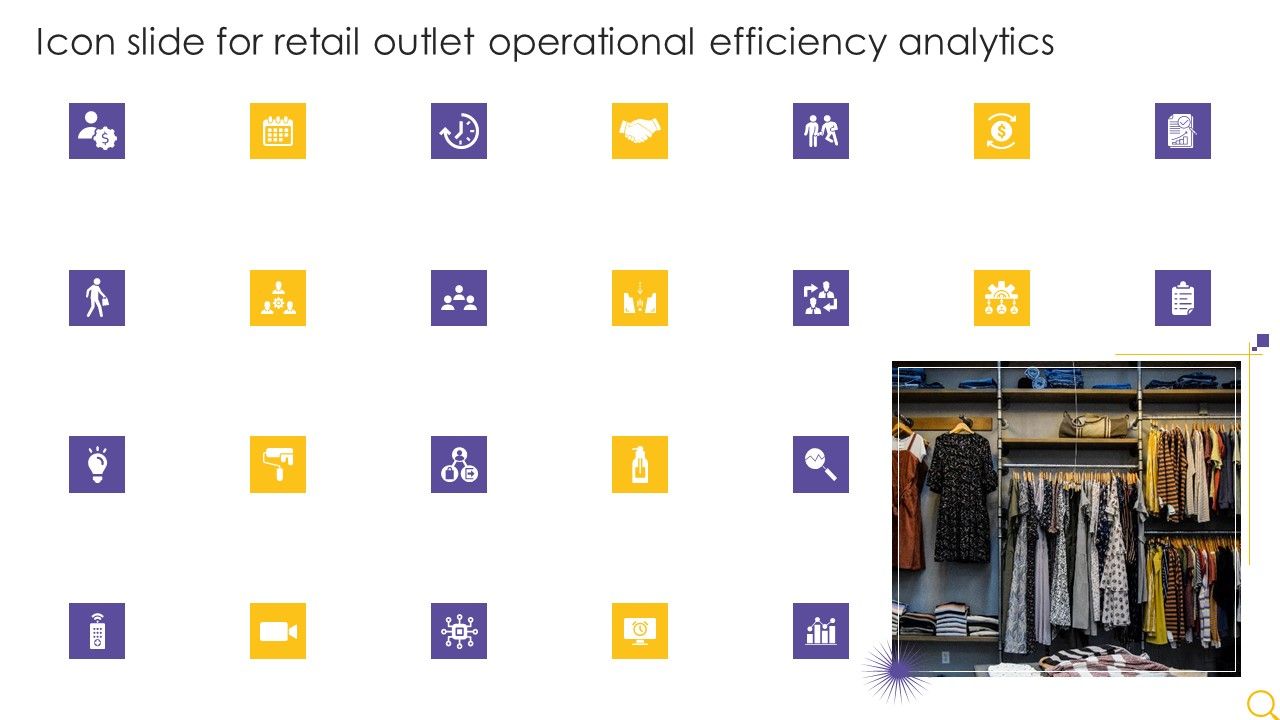 Icon slide for retail outlet operational efficiency analytics