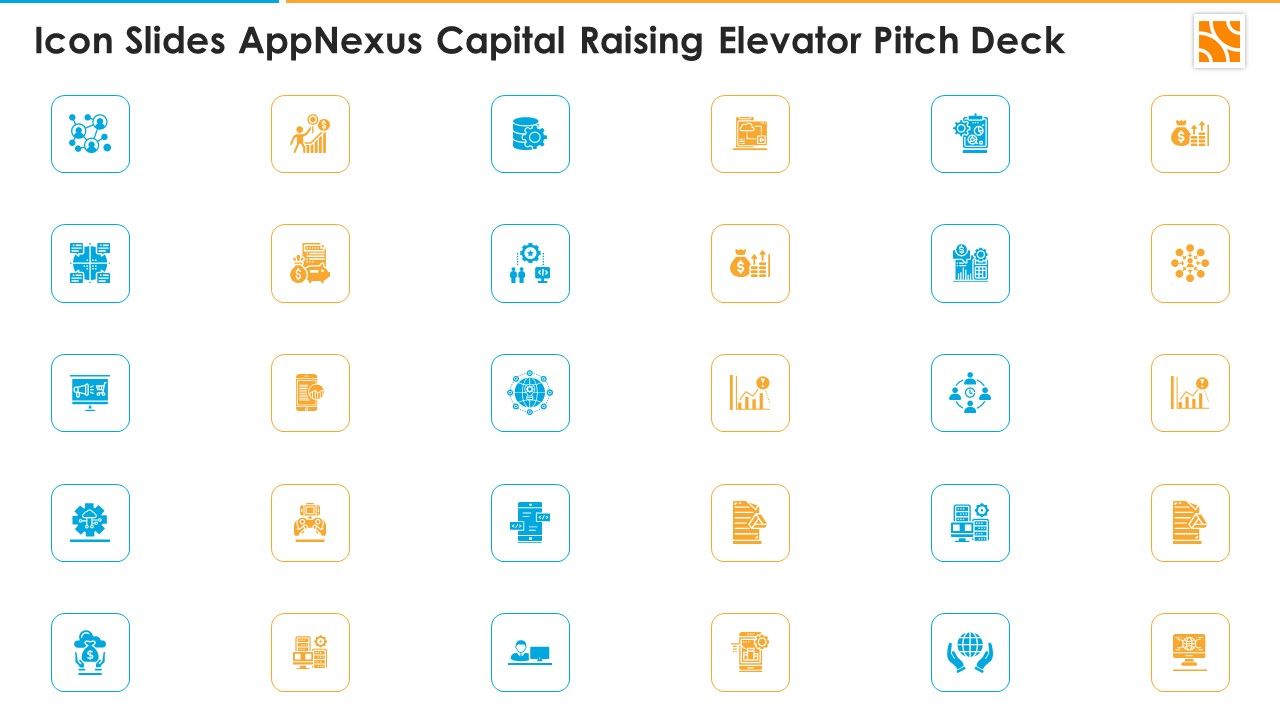 Icon Slides AppNexus Capital Raising Elevator Pitch Deck