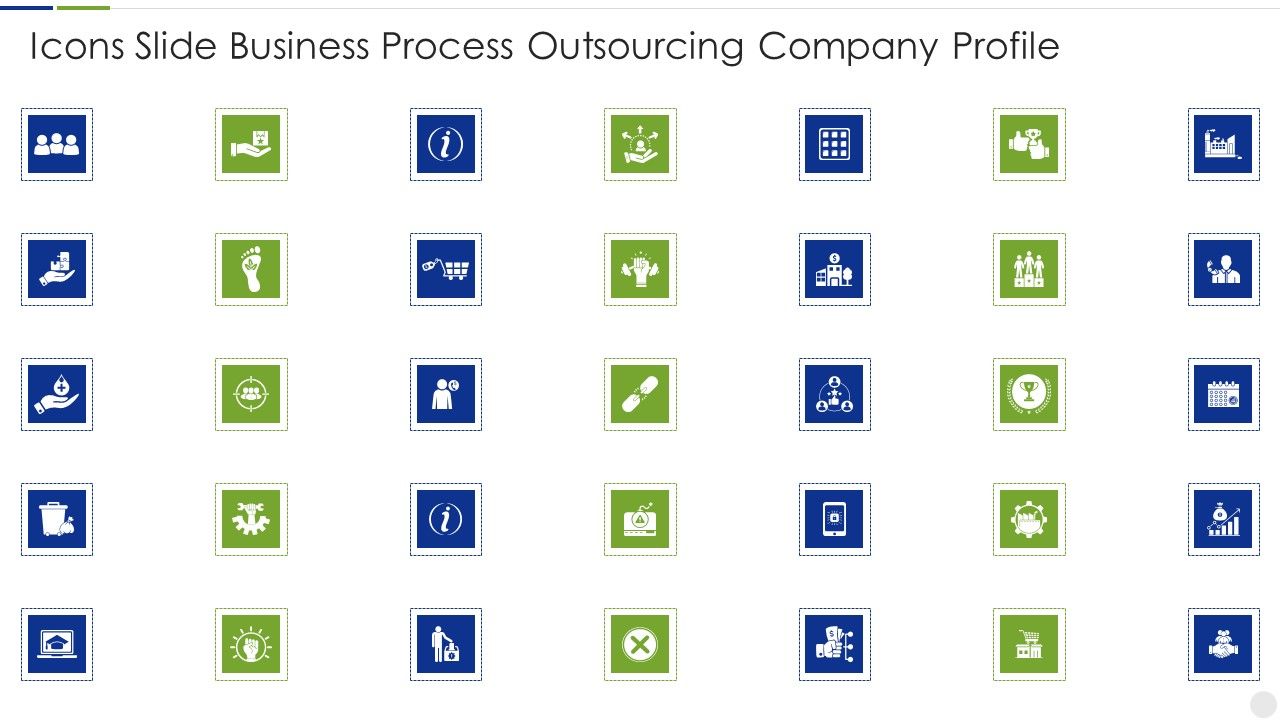 Icons Slide Business Process Outsourcing Company Profile