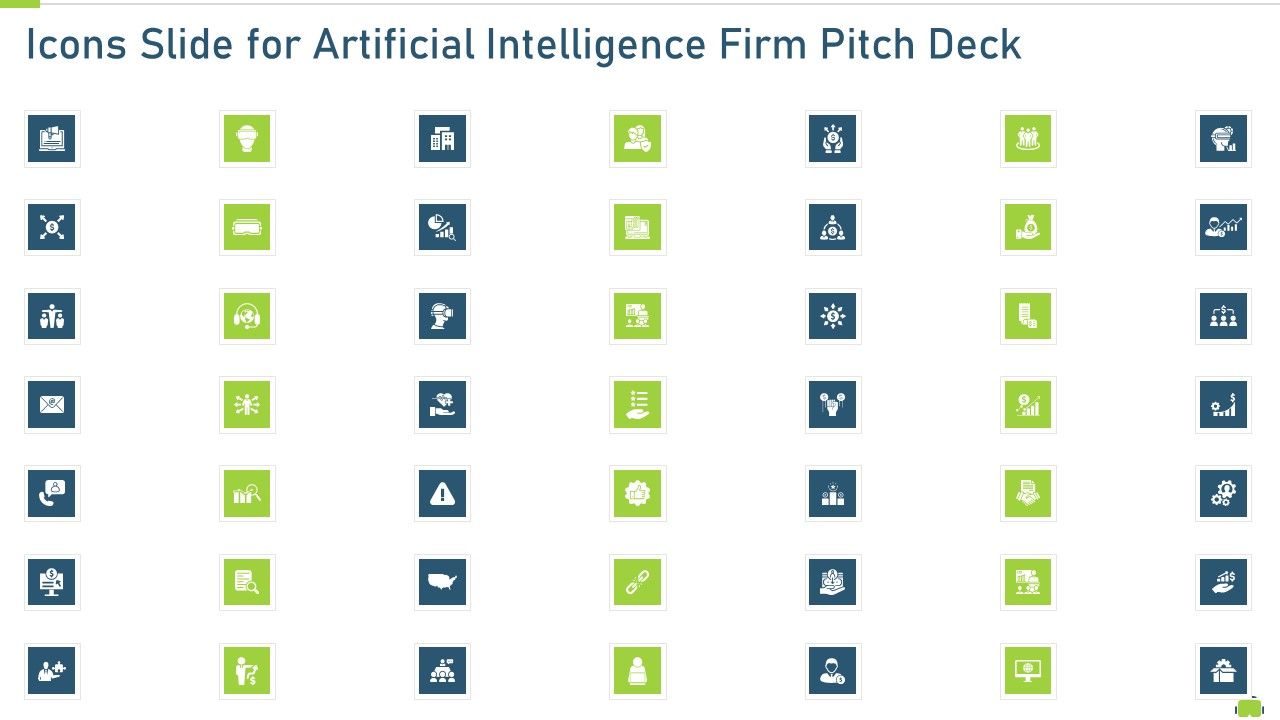 Icons Slide for Artificial Intelligence Firm Pitch Deck