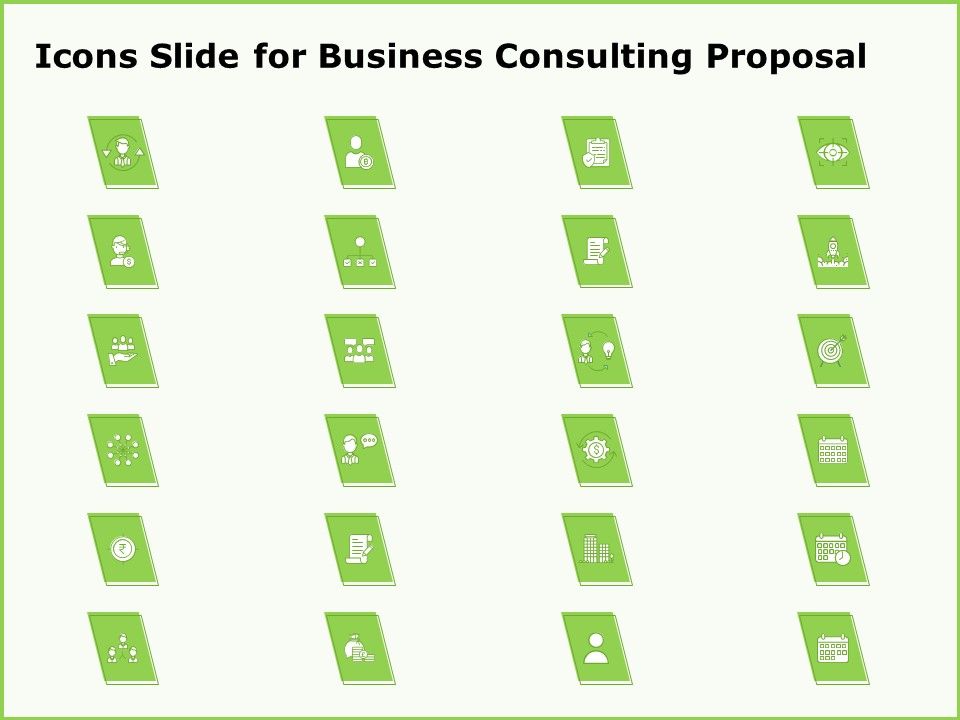 Icons Slide for Business Consulting Proposal