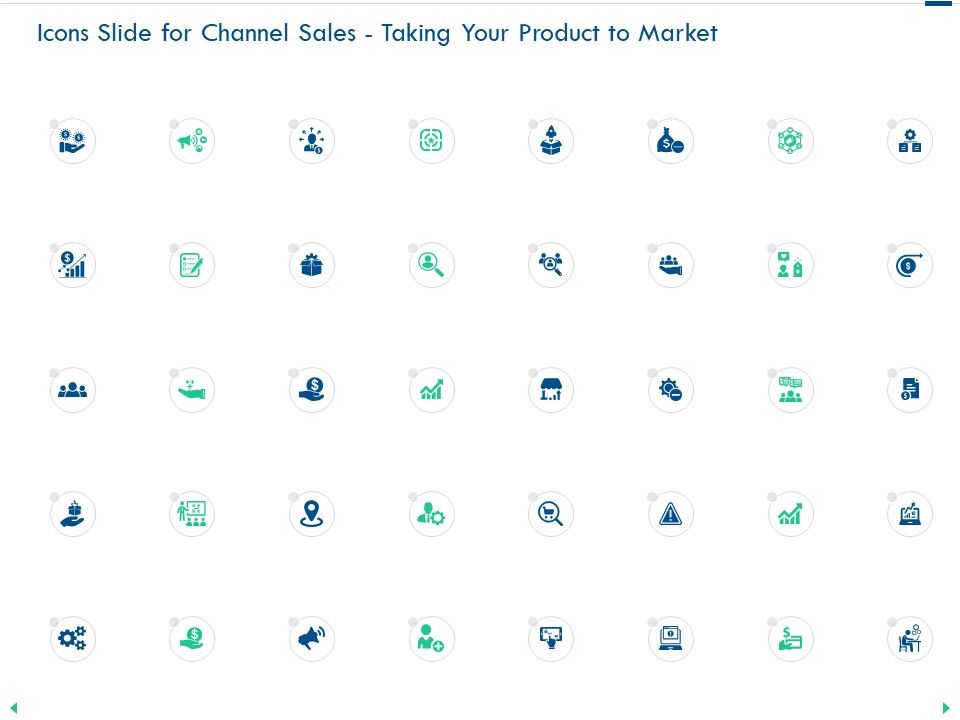 Icons Slide for Channel Sales - Taking Your Product to Market