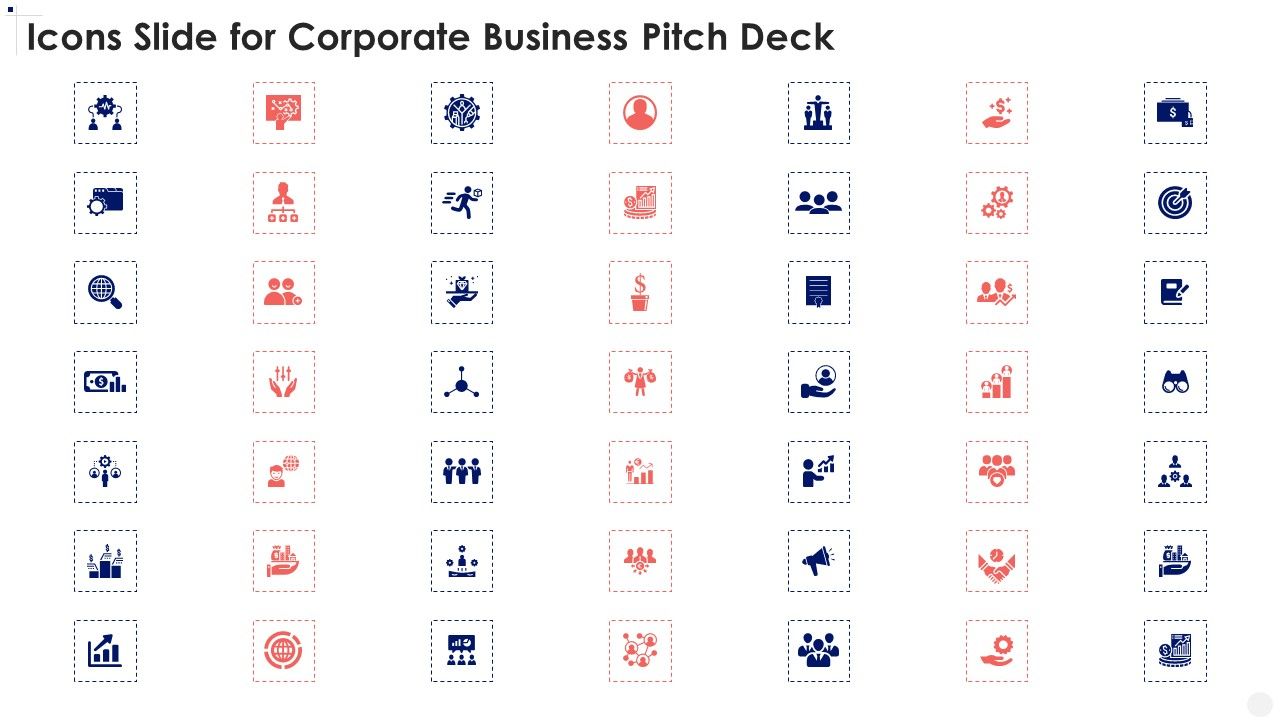 Icons Slide for Corporate Business Pitch Deck