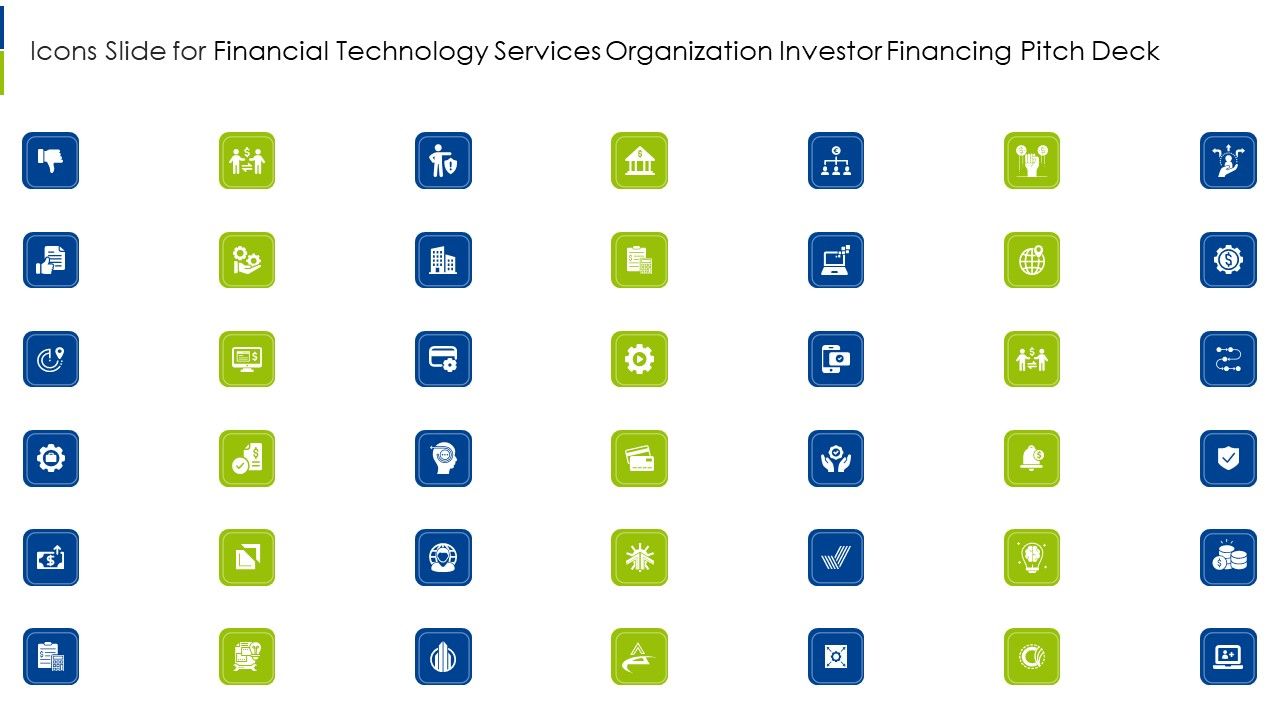 Icons Slide for Financial Technology Services Organization Investor Financing Pitch Deck