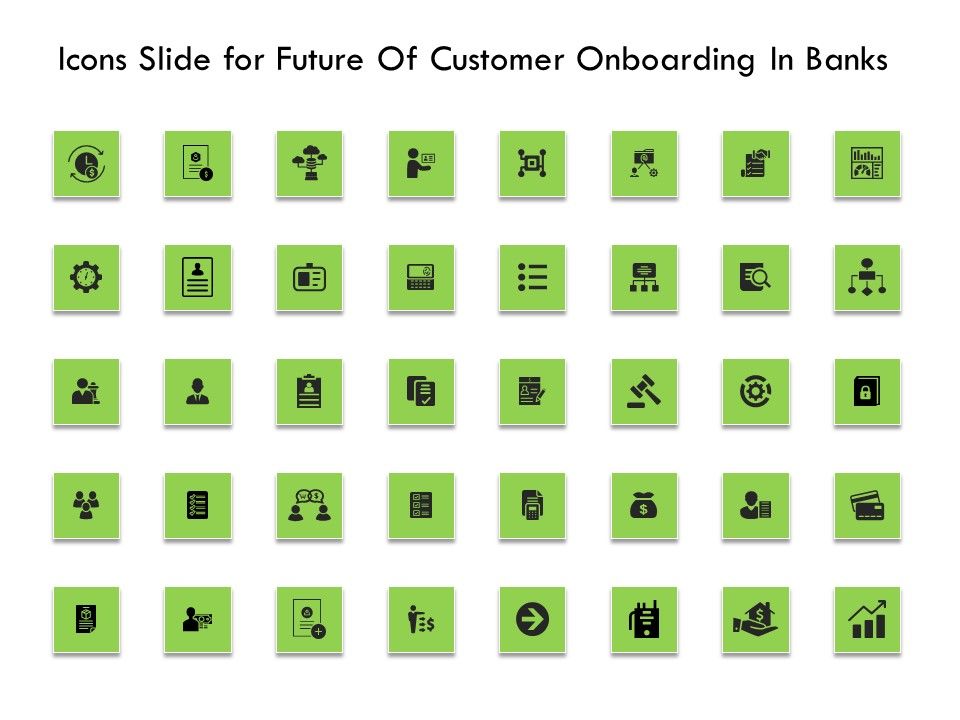 Icons Slide for Future Of Customer Onboarding In Banks