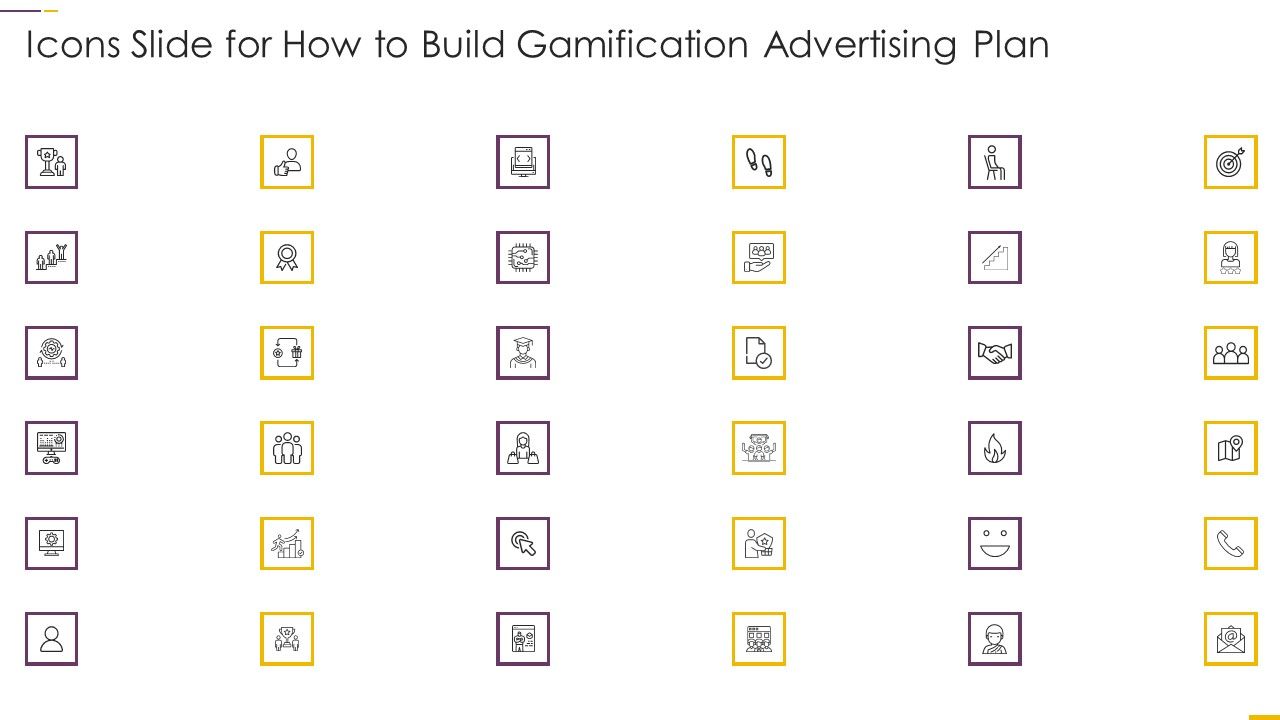 Icons Slide for How to Build Gamification Advertising Plan