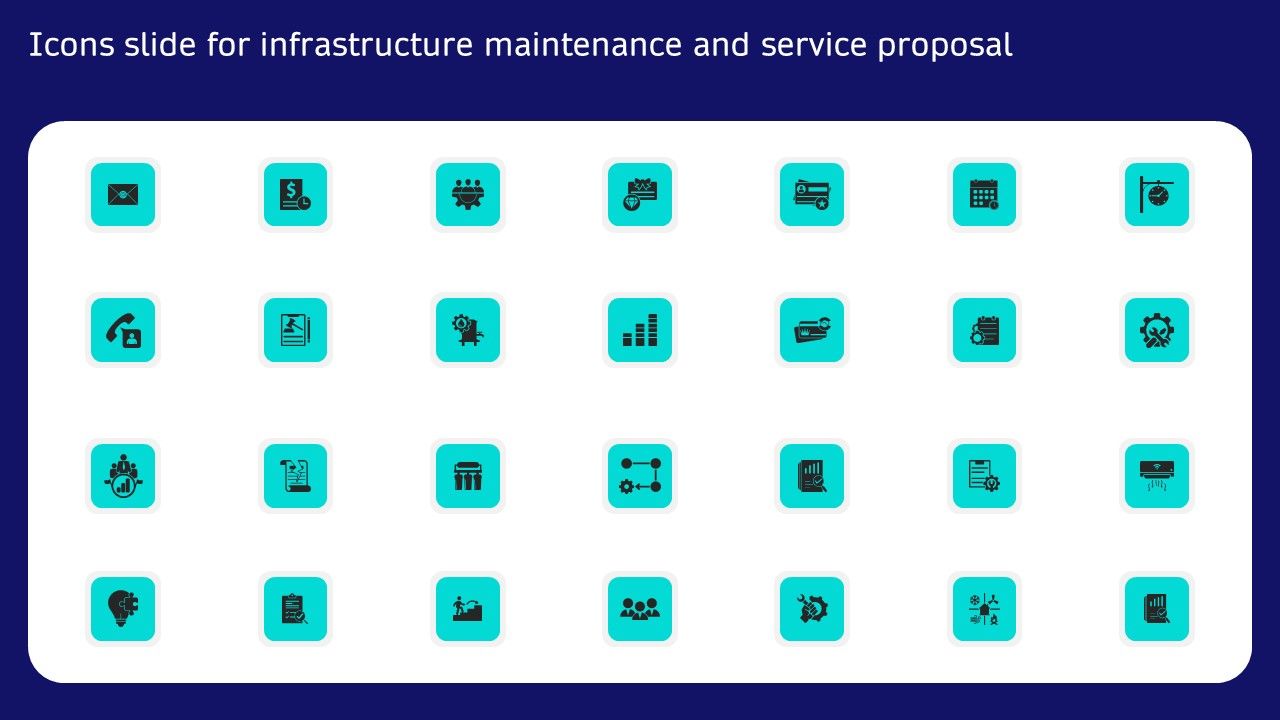 Icons slide for infrastructure maintenance and service proposal