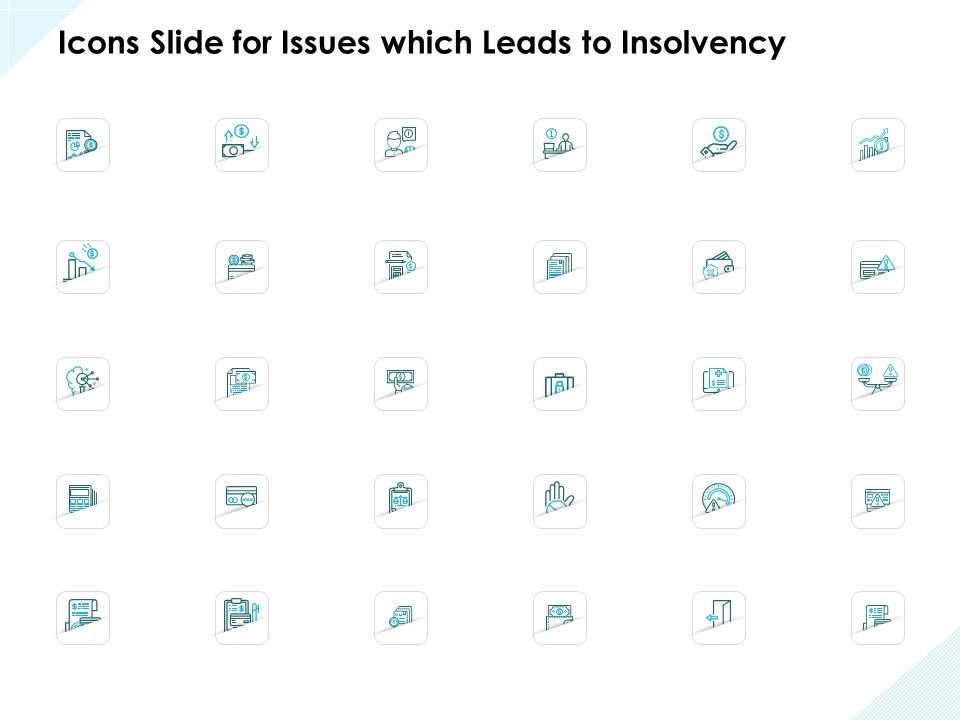 Icons Slide for Issues which Leads to Insolvency