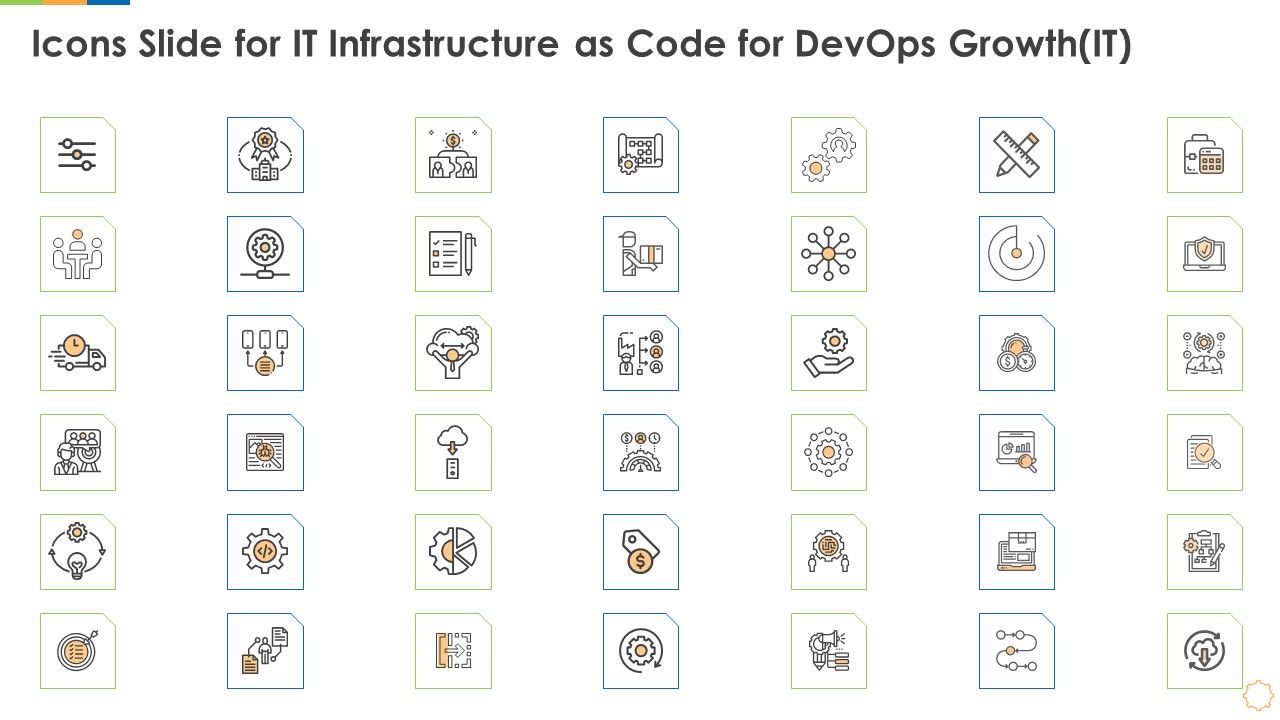 Icons Slide for IT Infrastructure as Code for DevOps Growth(IT)