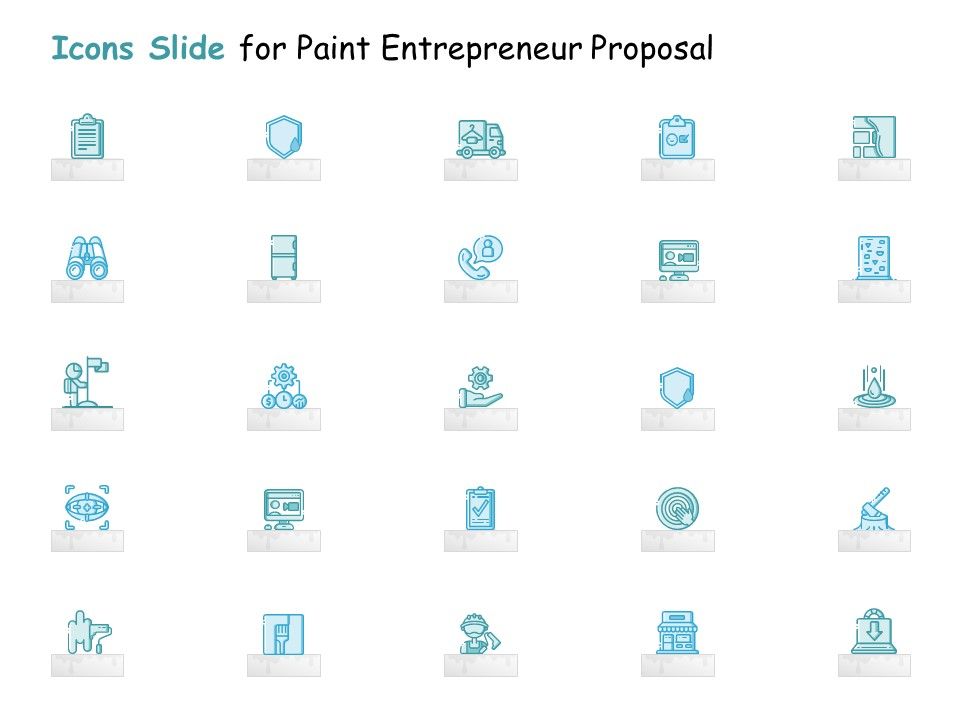 Icons Slide for Paint Entrepreneur Proposal