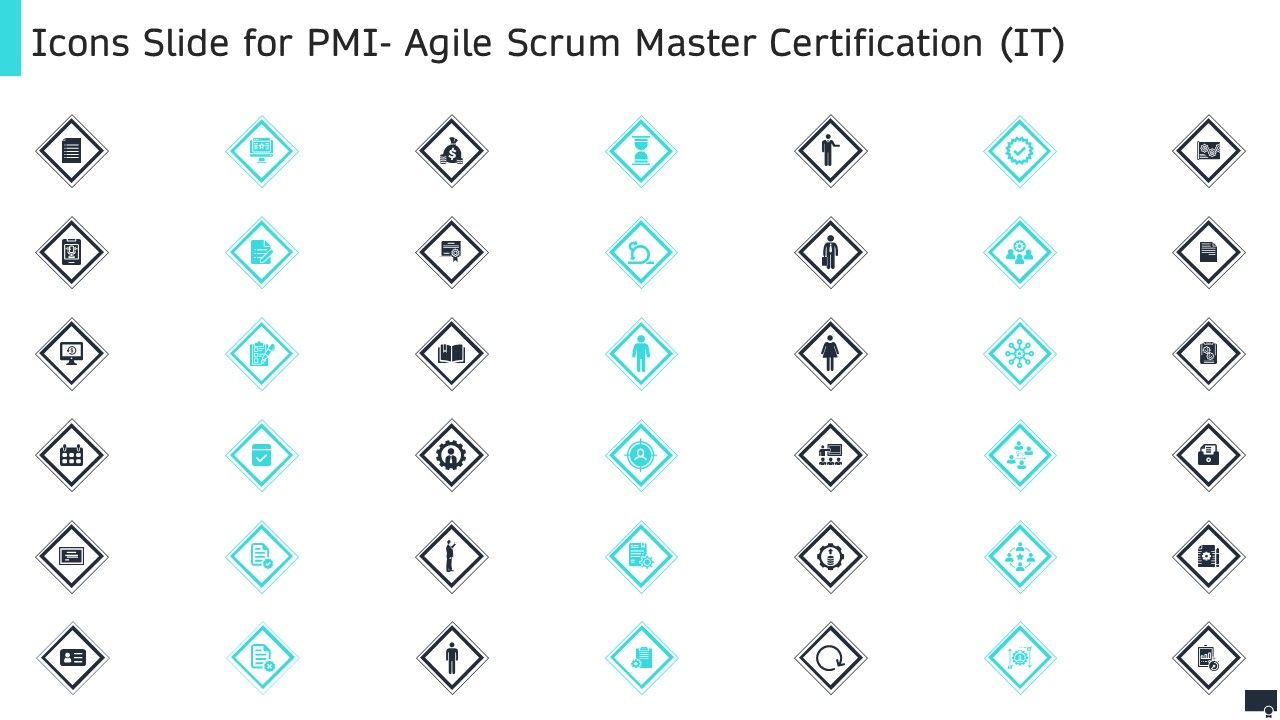 Icons Slide for PMI- Agile Scrum Master Certification (IT)