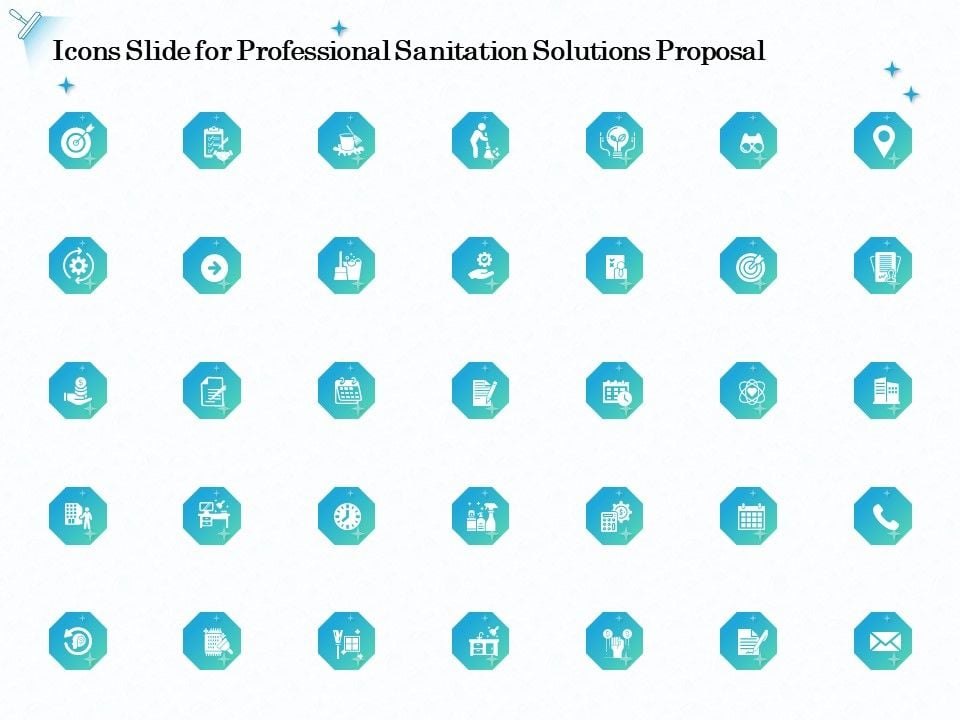 Icons Slide for Professional Sanitation Solutions Proposal