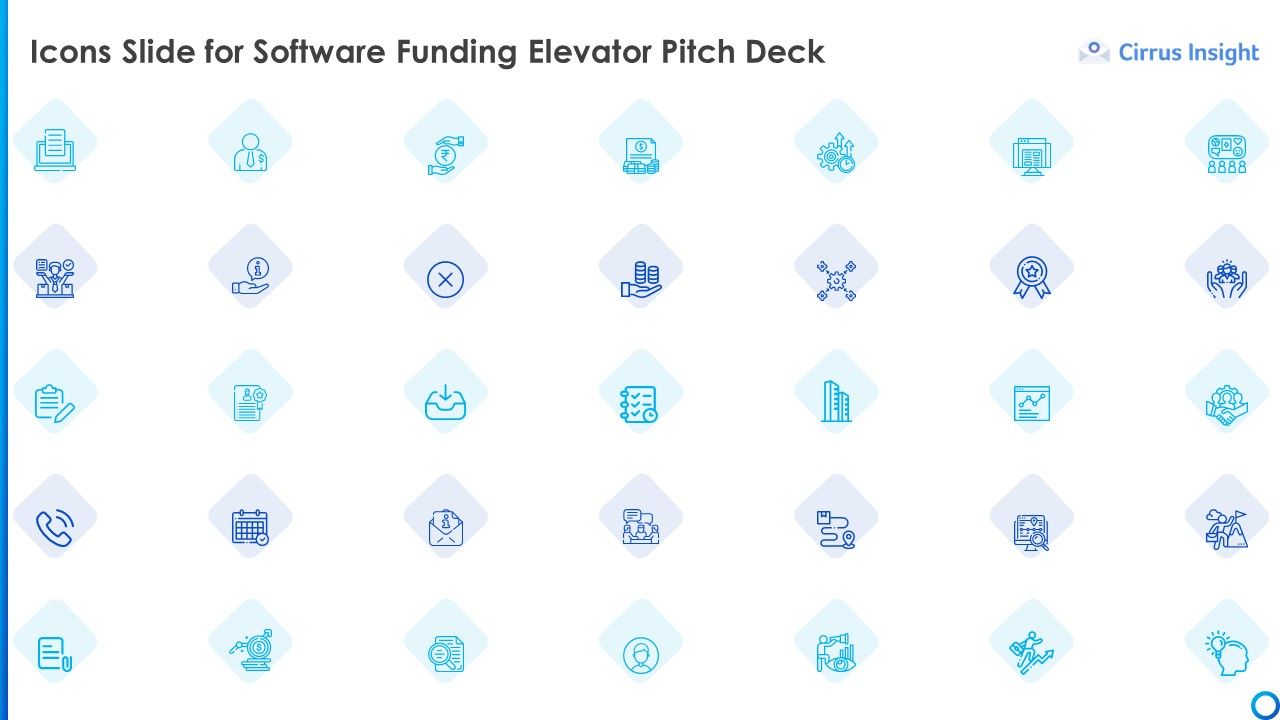 Icons Slide for Software Funding Elevator Pitch Deck

Cirrus Insight