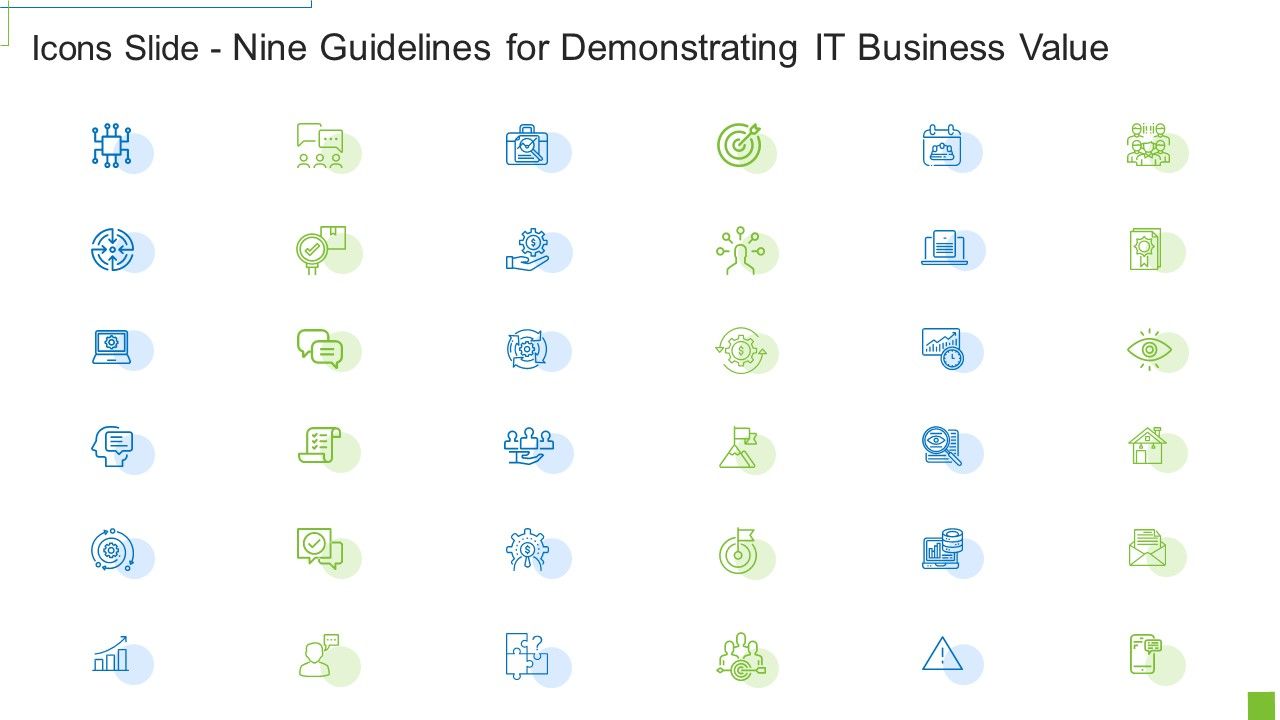 Icons Slide - Nine Guidelines for Demonstrating IT Business Value