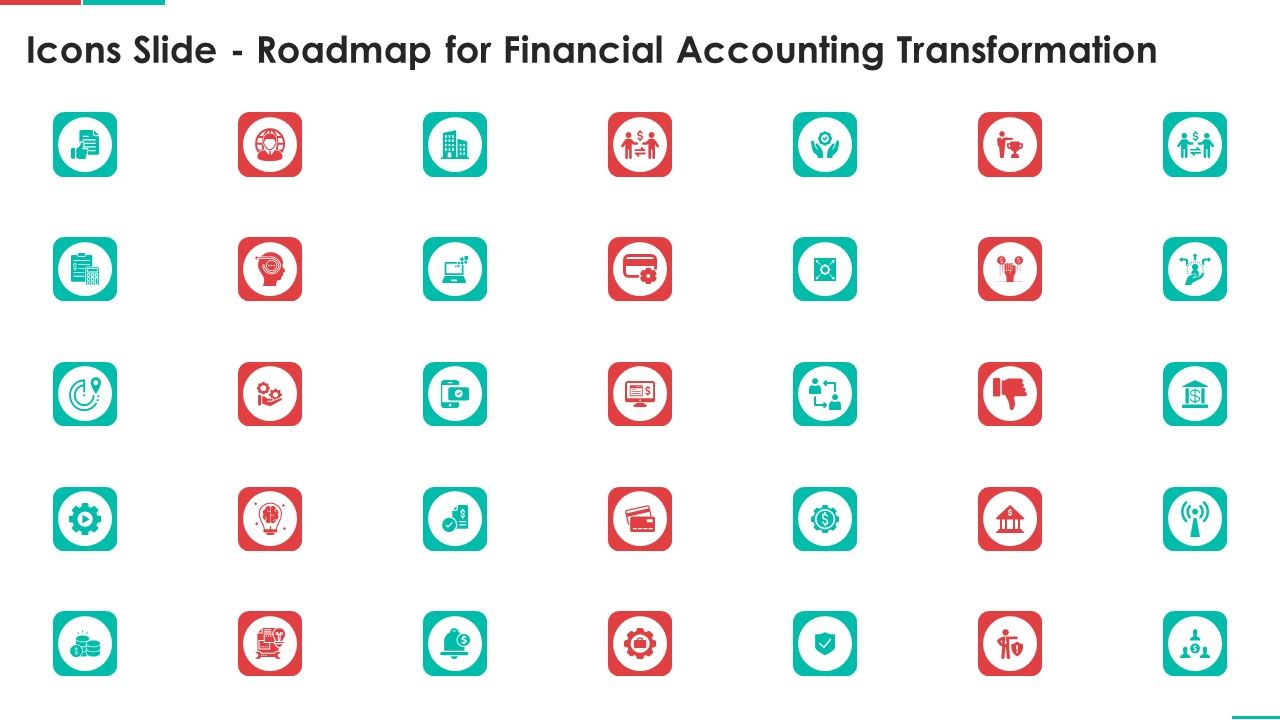 Icons Slide - Roadmap for Financial Accounting Transformation