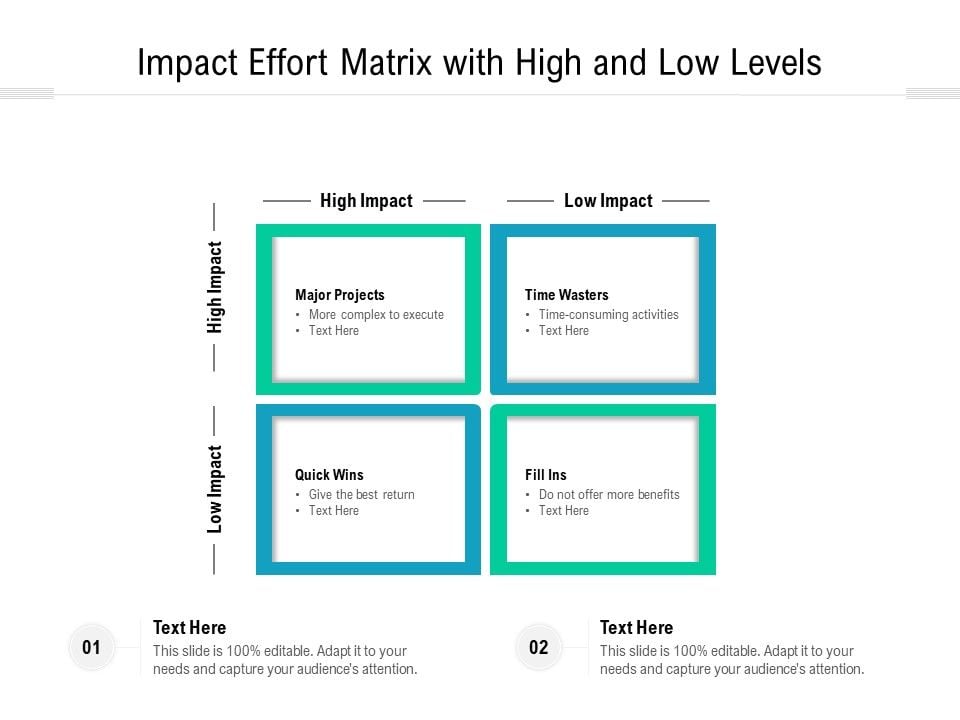 Impact Effort Matrix with High and Low Levels

High Impact

Low Impact

High Impact

Low Impact

Major Projects
• More complex to execute
• Text Here

Time Wasters
• Time-consuming activities
• Text Here

Quick Wins
• Give the best return
• Text Here

Fill Ins
• Do not offer more benefits
• Text Here

01

Text Here
This slide is 100% editable. Adapt it to your needs and capture your audience's attention.

02

Text Here
This slide is 100% editable. Adapt it to your needs and capture your audience's attention.