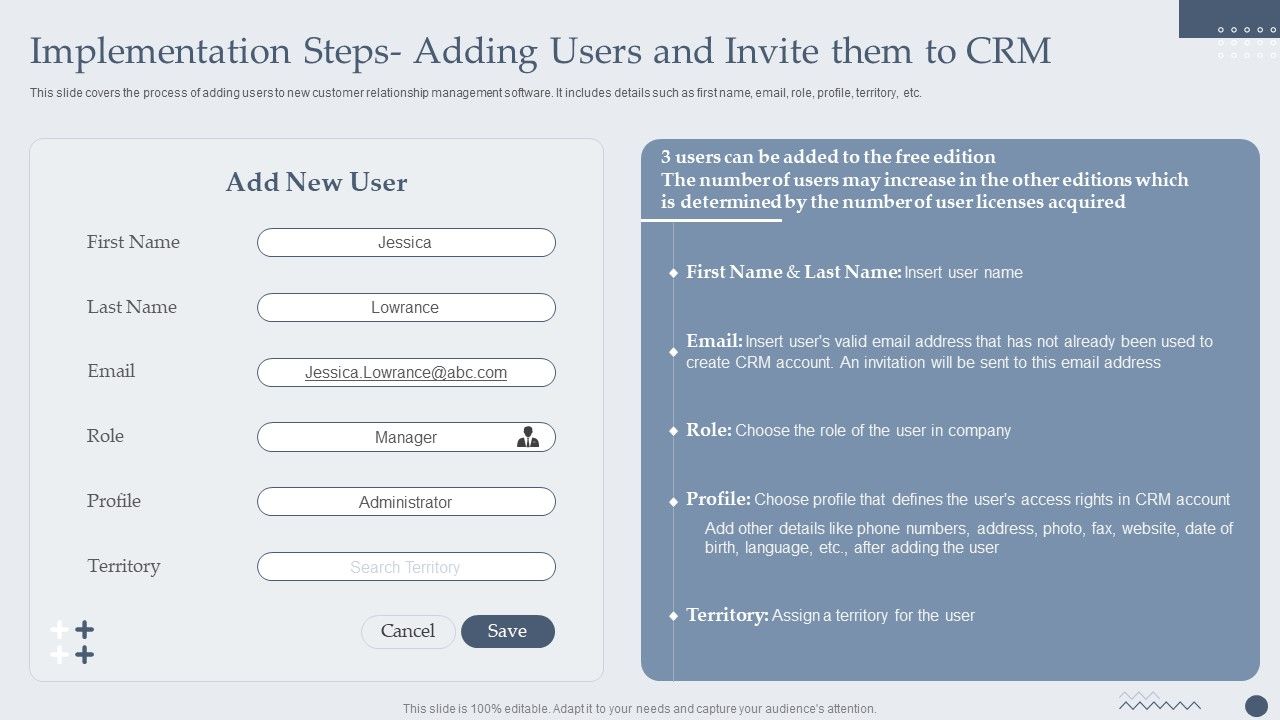 Implementation Steps- Adding Users and Invite them to CRM

This slide covers the process of adding users to new customer relationship management software. It includes details such as first name, email, role, profile, territory, etc.

Add New User

First Name Jessica

Last Name Lowrance

Email Jessica.Lowrance@abc.com

Role Manager

Profile Administrator

Territory Search Territory

Cancel Save

3 users can be added to the free edition
The number of users may increase in the other editions which is determined by the number of user licenses acquired

First Name & Last Name: Insert user name

Email: Insert user's valid email address that has not already been used to create CRM account. An invitation will be sent to this email address

Role: Choose the role of the user in company

Profile: Choose profile that defines the user's access rights in CRM account
Add other details like phone numbers, address, photo, fax, website, date of birth, language, etc., after adding the user

Territory: Assign a territory for the user

This slide is 100% editable. Adapt it to your needs and capture your audience's attention.