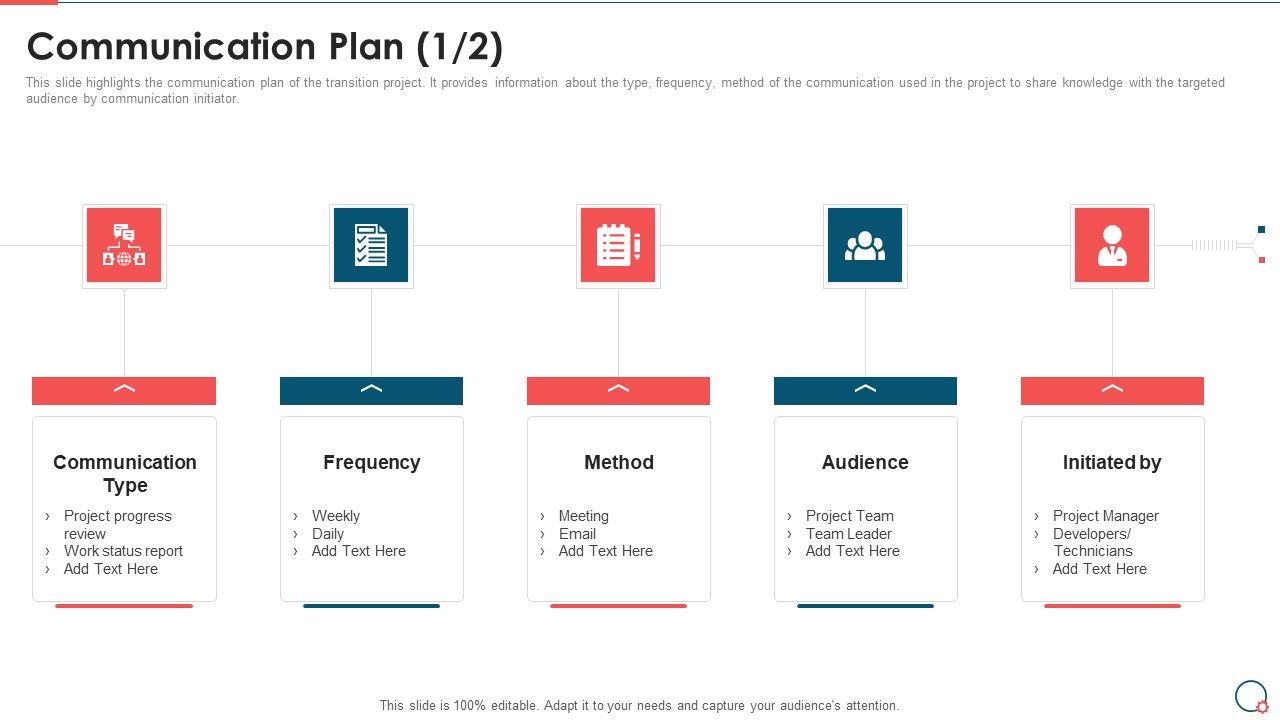 Communication Plan (1/2)

This slide highlights the communication plan of the transition project. It provides information about the type, frequency, method of the communication used in the project to share knowledge with the targeted audience by communication initiator.

Communication Type
› Project progress review
› Work status report
› Add Text Here

Frequency
› Weekly
› Daily
› Add Text Here

Method
› Meeting
› Email
› Add Text Here

Audience
› Project Team
› Team Leader
› Add Text Here

Initiated by
› Project Manager
› Developers/ Technicians
› Add Text Here

This slide is 100% editable. Adapt it to your needs and capture your audience's attention.