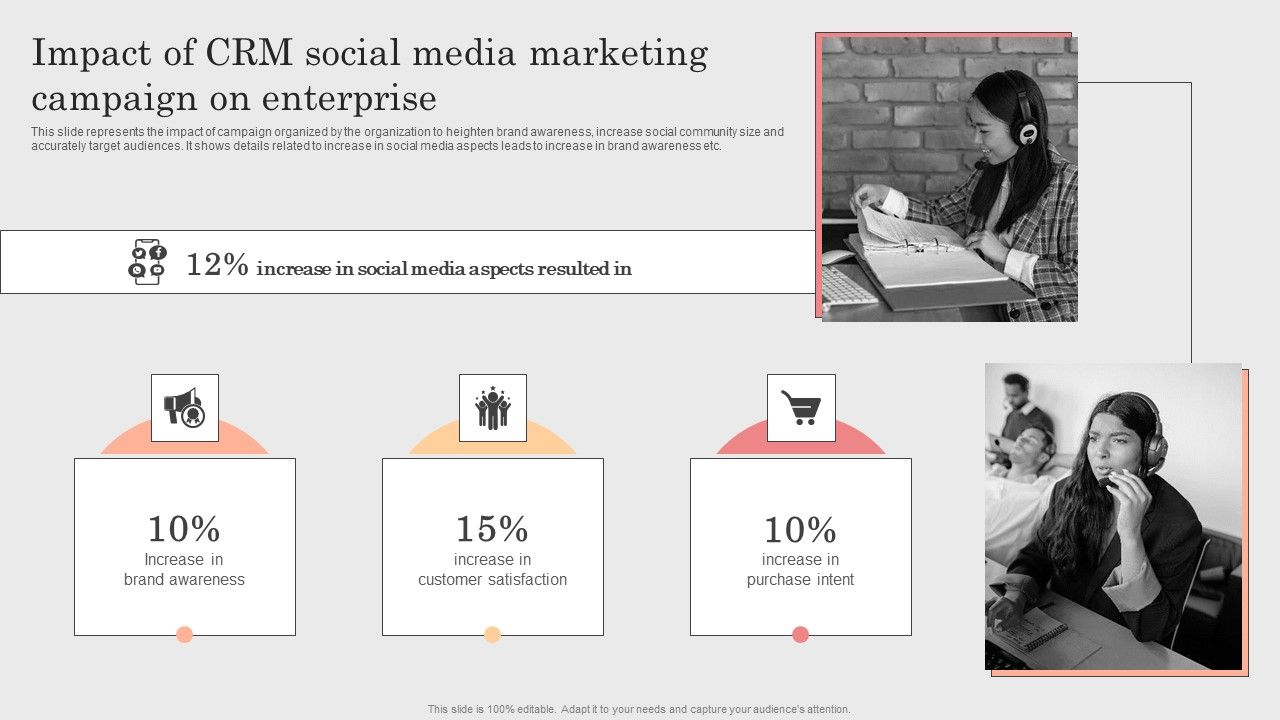 Impact of CRM social media marketing campaign on enterprise

This slide represents the impact of campaign organized by the organization to heighten brand awareness, increase social community size and accurately target audiences. It shows details related to increase in social media aspects leads to increase in brand awareness etc.

12% increase in social media aspects resulted in

10%
Increase in brand awareness

15%
increase in customer satisfaction

10%
increase in purchase intent

This slide is 100% editable. Adapt it to your needs and capture your audience's attention.