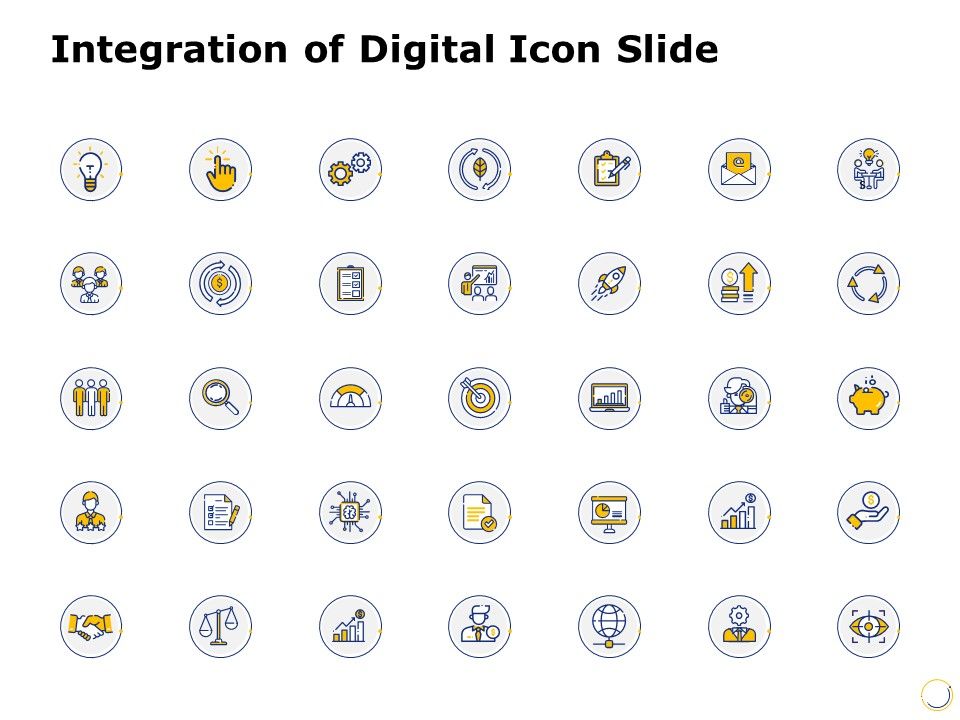 Integration of Digital Icon Slide