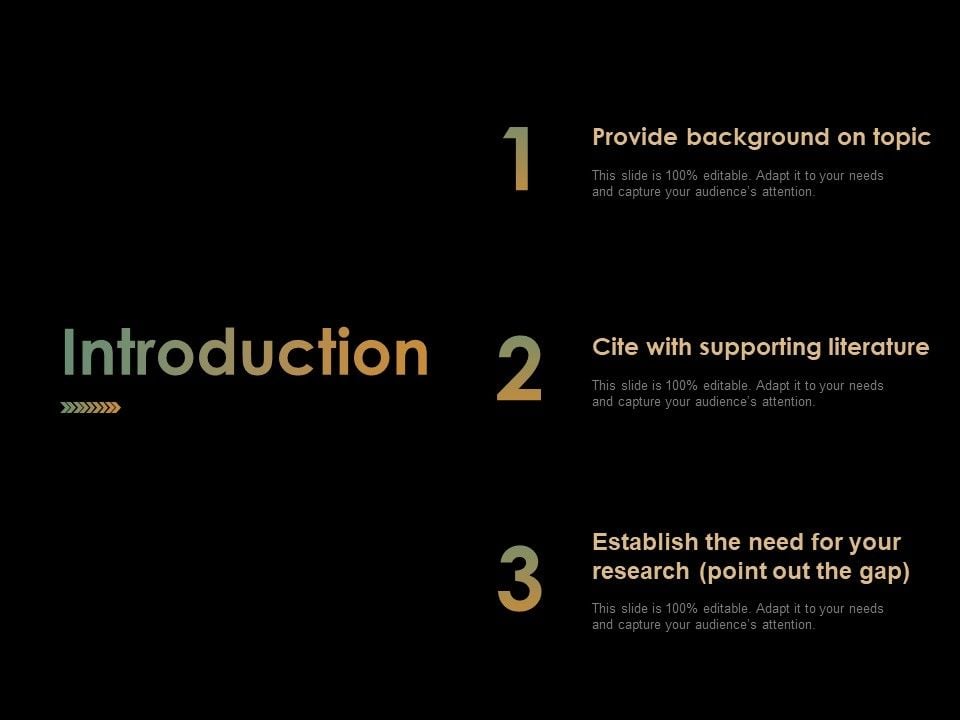 Introduction

1

Provide background on topic

This slide is 100% editable. Adapt it to your needs and capture your audience's attention.

2

Cite with supporting literature

This slide is 100% editable. Adapt it to your needs and capture your audience's attention.

3

Establish the need for your research (point out the gap)

This slide is 100% editable. Adapt it to your needs and capture your audience's attention.