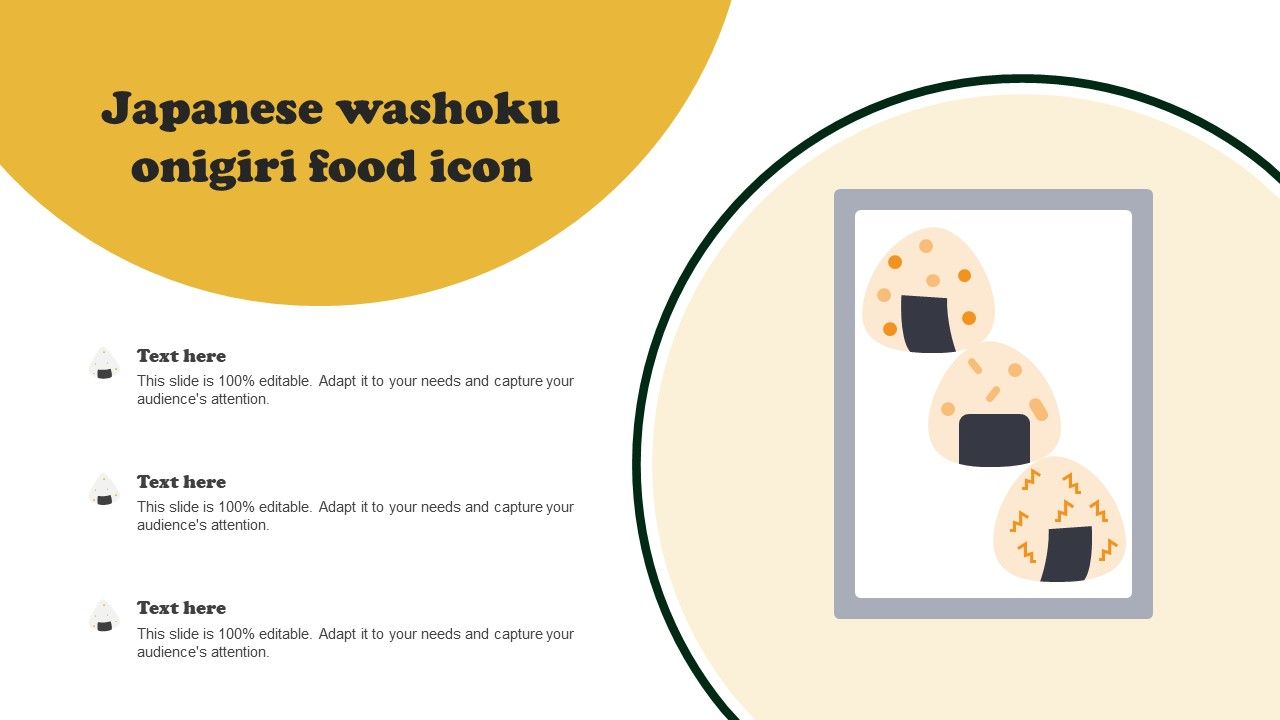 Japanese washoku onigiri food icon

Text here
This slide is 100% editable. Adapt it to your needs and capture your audience's attention.

Text here
This slide is 100% editable. Adapt it to your needs and capture your audience's attention.

Text here
This slide is 100% editable. Adapt it to your needs and capture your audience's attention.