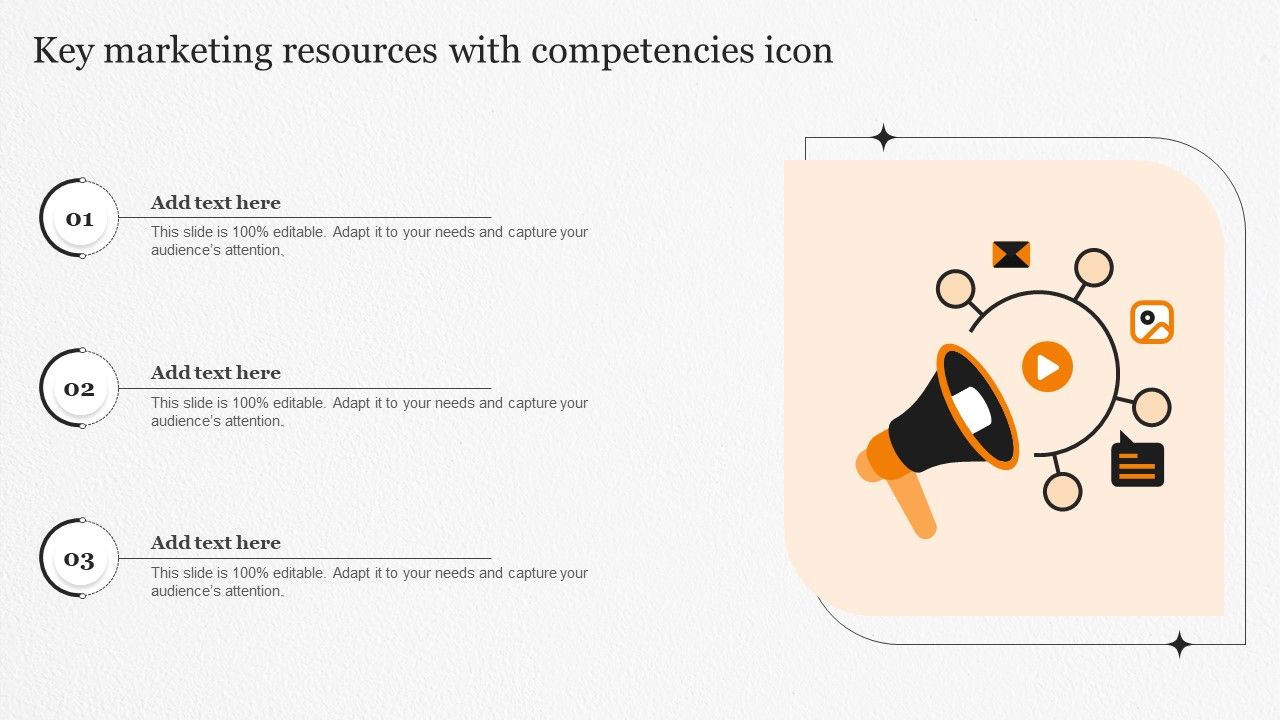 Key marketing resources with competencies icon

01

Add text here

This slide is 100% editable. Adapt it to your needs and capture your audience's attention.

02

Add text here

This slide is 100% editable. Adapt it to your needs and capture your audience's attention.

03

Add text here

This slide is 100% editable. Adapt it to your needs and capture your audience's attention.