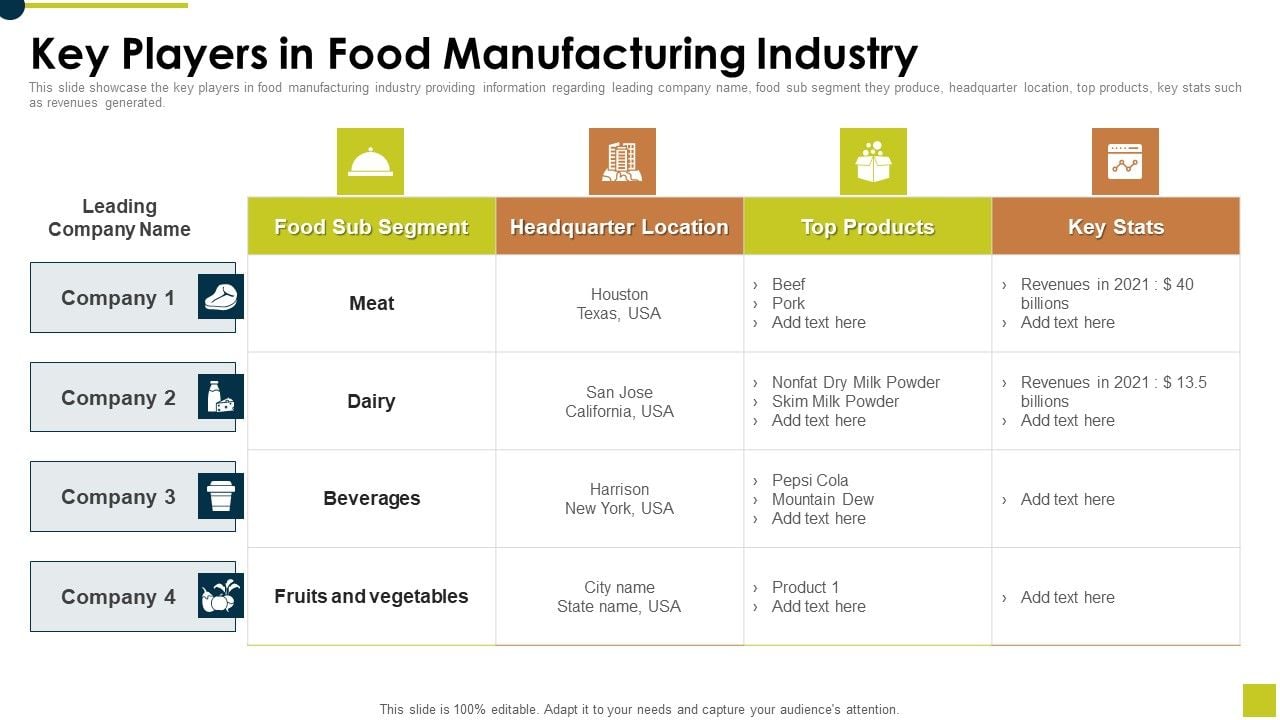 Key Players in Food Manufacturing Industry

This slide showcase the key players in food manufacturing industry providing information regarding leading company name, food sub segment they produce, headquarter location, top products, key stats such as revenues generated.

| Leading Company Name | Food Sub Segment | Headquarter Location | Top Products | Key Stats |
|---|---|---|---|---|
| Company 1 | Meat | Houston Texas, USA | › Beef › Pork › Add text here | › Revenues in 2021 : $ 40 billions › Add text here |
| Company 2 | Dairy | San Jose California, USA | › Nonfat Dry Milk Powder › Skim Milk Powder › Add text here | › Revenues in 2021 : $ 13.5 billions › Add text here |
| Company 3 | Beverages | Harrison New York, USA | › Pepsi Cola › Mountain Dew › Add text here | › Add text here |
| Company 4 | Fruits and vegetables | City name State name, USA | › Product 1 › Add text here | › Add text here |

This slide is 100% editable. Adapt it to your needs and capture your audience's attention.