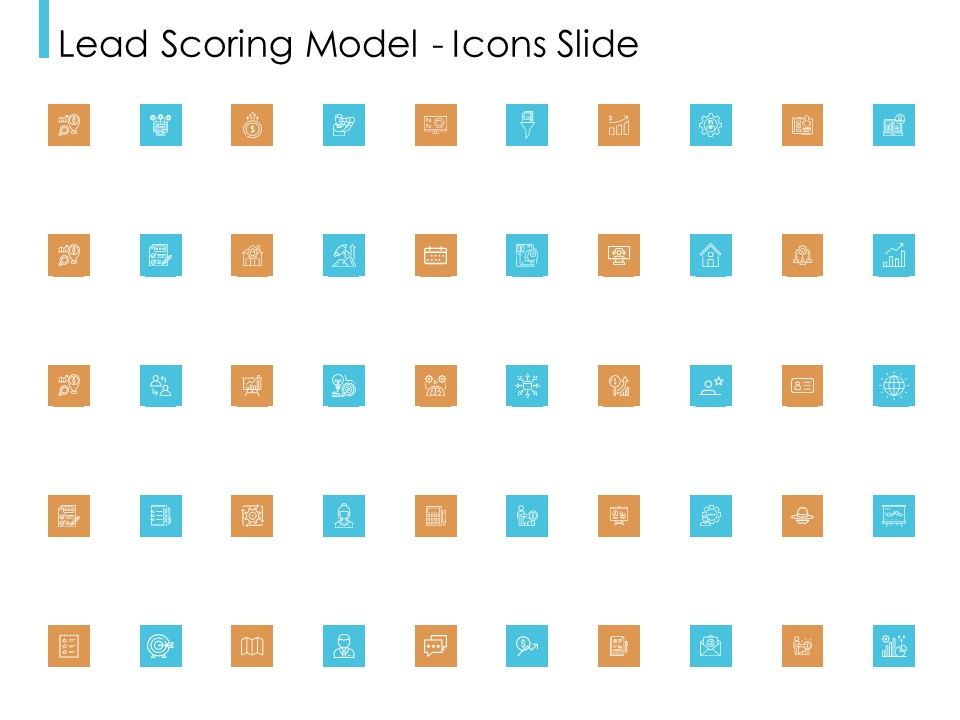 Lead Scoring Model - Icons Slide