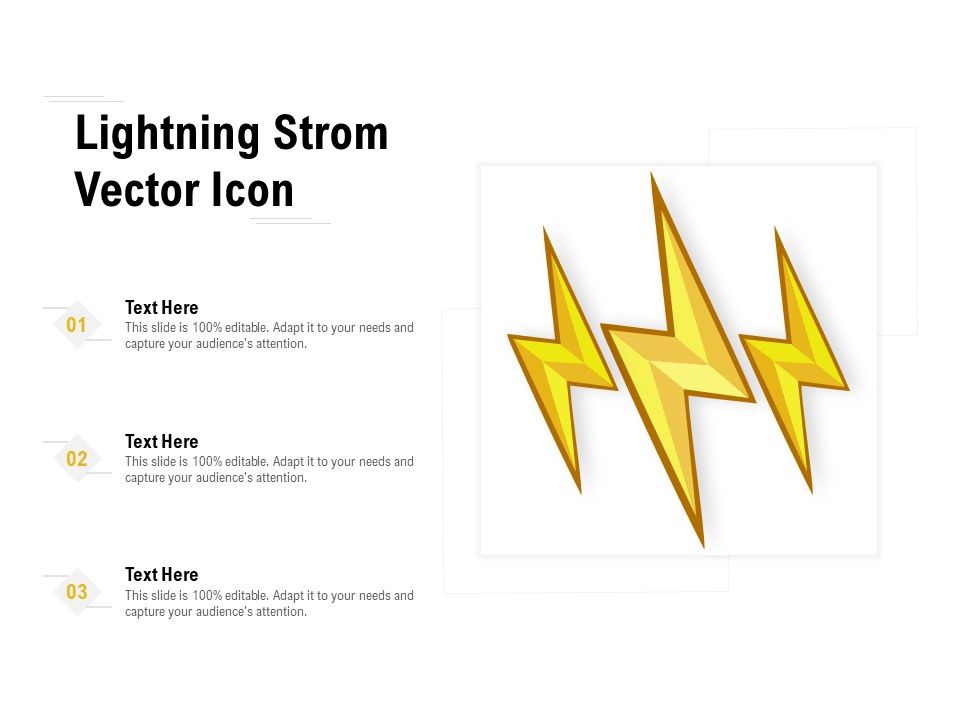 Lightning Strom Vector Icon

01
Text Here
This slide is 100% editable. Adapt it to your needs and capture your audience's attention.

02
Text Here
This slide is 100% editable. Adapt it to your needs and capture your audience's attention.

03
Text Here
This slide is 100% editable. Adapt it to your needs and capture your audience's attention.