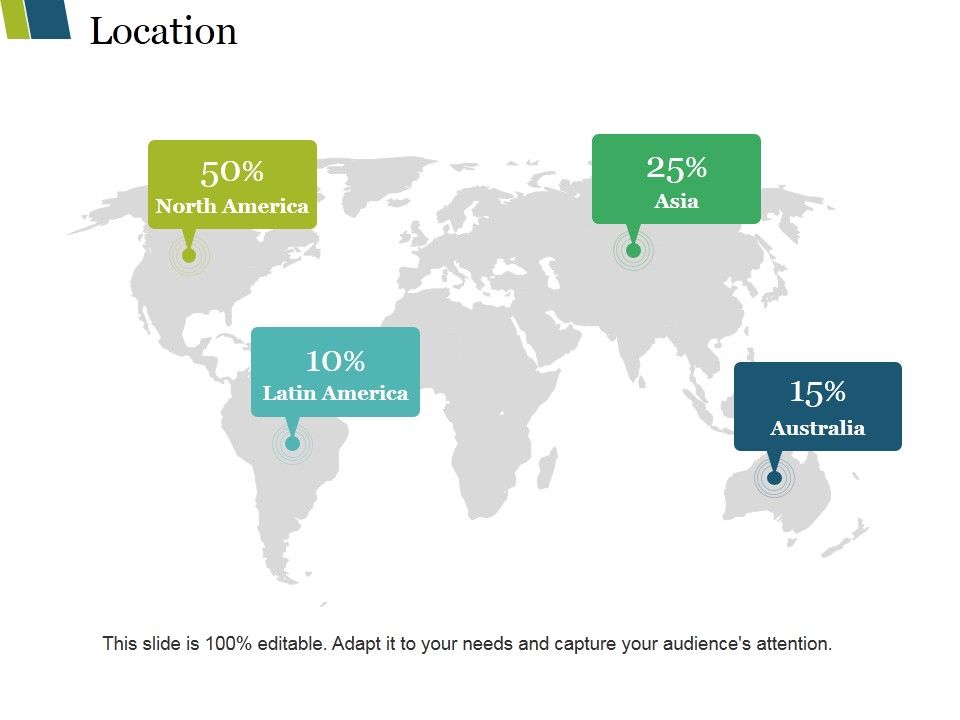 Location

50%
North America

25%
Asia

10%
Latin America

15%
Australia

This slide is 100% editable. Adapt it to your needs and capture your audience's attention.