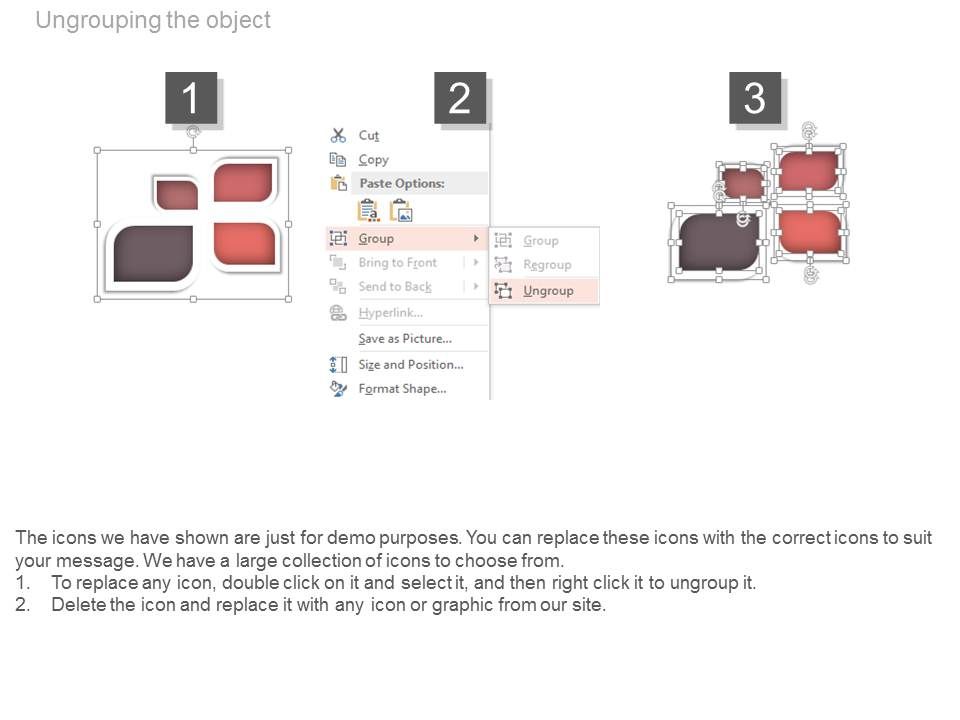 Ungrouping the object

1

2

Cut
Copy
Paste Options:
Group
Bring to Front
Send to Back
Hyperlink...
Save as Picture...
Size and Position...
Format Shape...

Group
Regroup
Ungroup

3

The icons we have shown are just for demo purposes. You can replace these icons with the correct icons to suit your message. We have a large collection of icons to choose from.
1. To replace any icon, double click on it and select it, and then right click it to ungroup it.
2. Delete the icon and replace it with any icon or graphic from our site.