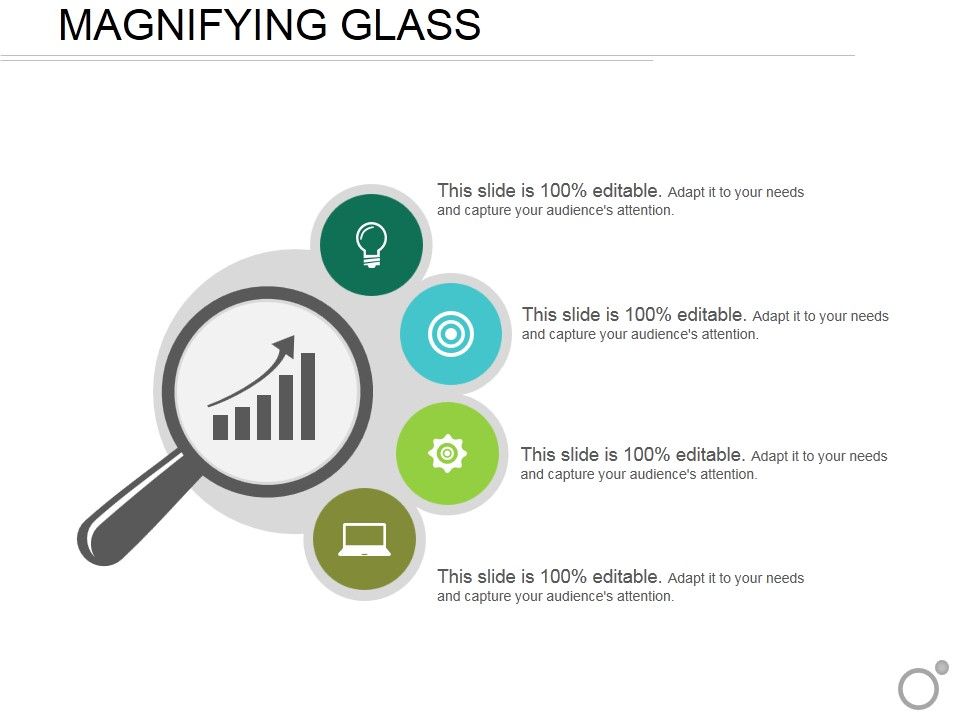 MAGNIFYING GLASS

This slide is 100% editable. Adapt it to your needs and capture your audience's attention.

This slide is 100% editable. Adapt it to your needs and capture your audience's attention.

This slide is 100% editable. Adapt it to your needs and capture your audience's attention.

This slide is 100% editable. Adapt it to your needs and capture your audience's attention.