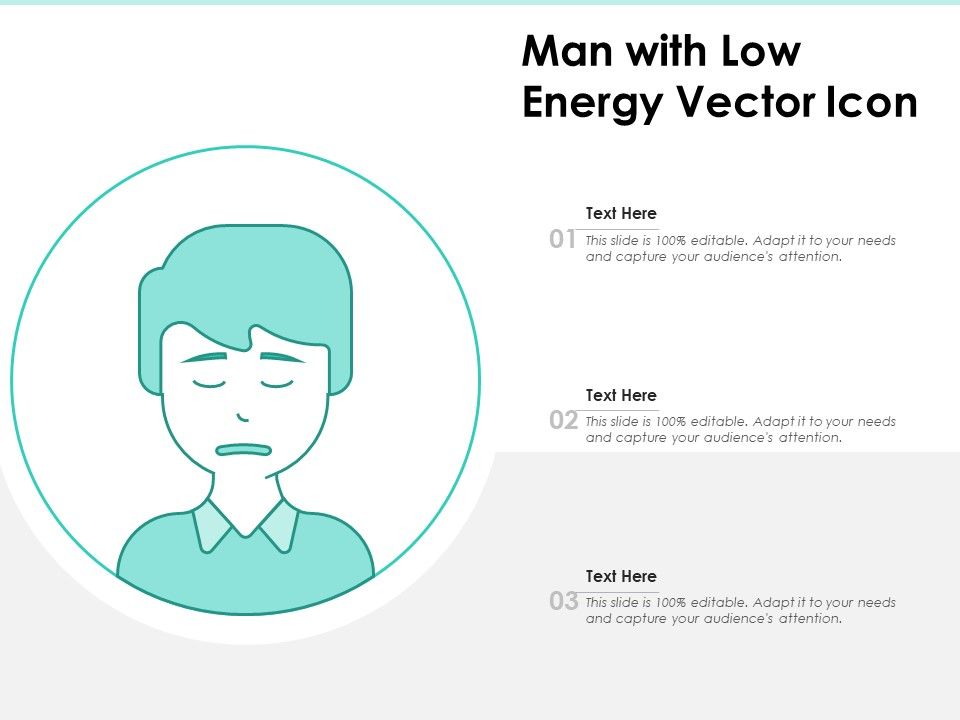 Man with Low Energy Vector Icon

01 Text Here
This slide is 100% editable. Adapt it to your needs and capture your audience's attention.

02 Text Here
This slide is 100% editable. Adapt it to your needs and capture your audience's attention.

03 Text Here
This slide is 100% editable. Adapt it to your needs and capture your audience's attention.