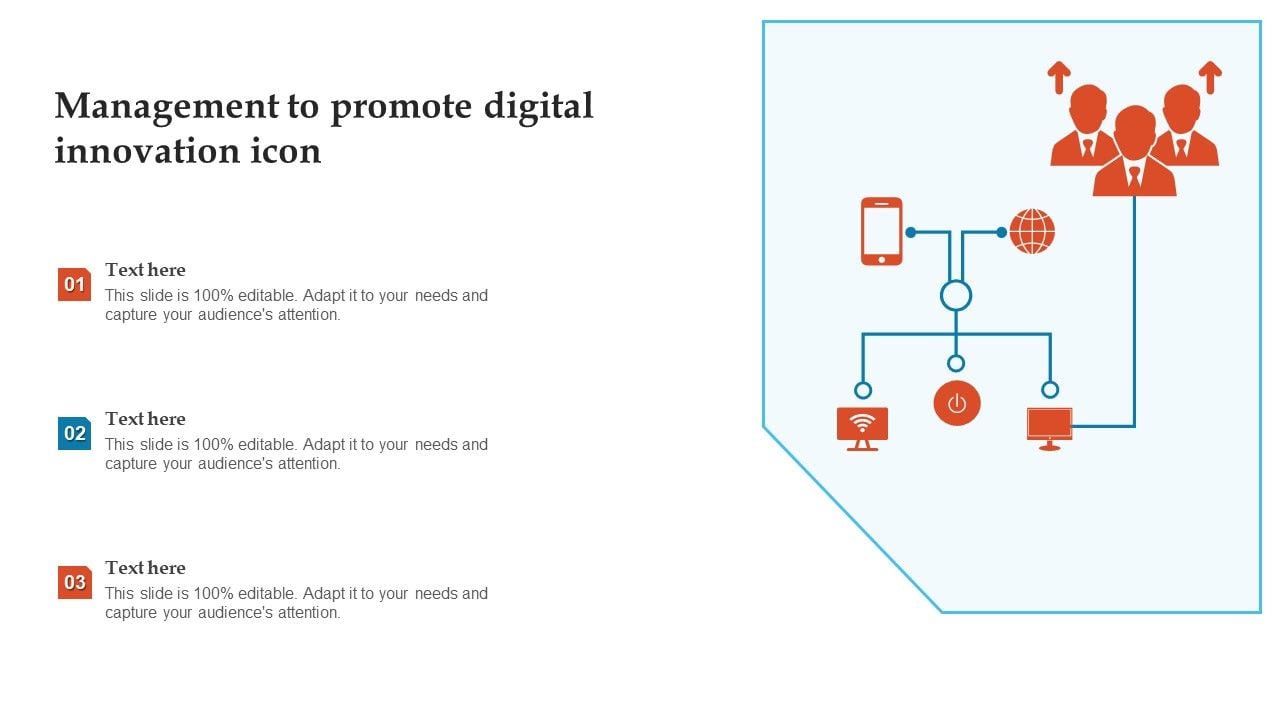 Management to promote digital innovation icon

01
Text here
This slide is 100% editable. Adapt it to your needs and capture your audience's attention.

02
Text here
This slide is 100% editable. Adapt it to your needs and capture your audience's attention.

03
Text here
This slide is 100% editable. Adapt it to your needs and capture your audience's attention.