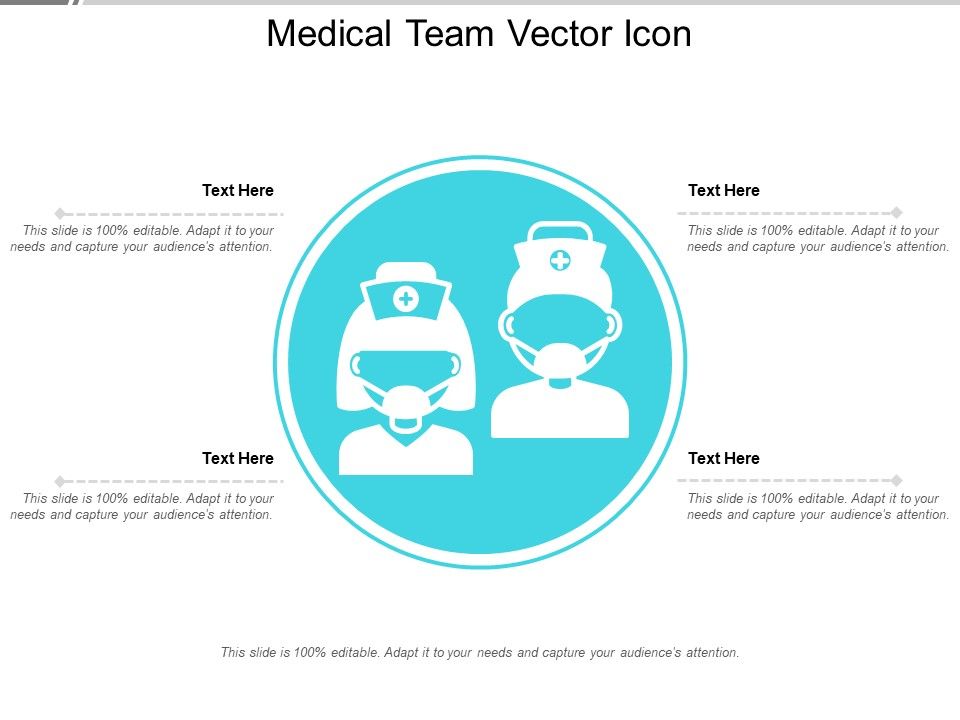 Medical Team Vector Icon

Text Here

This slide is 100% editable. Adapt it to your needs and capture your audience's attention.

Text Here

This slide is 100% editable. Adapt it to your needs and capture your audience's attention.

Text Here

This slide is 100% editable. Adapt it to your needs and capture your audience's attention.

Text Here

This slide is 100% editable. Adapt it to your needs and capture your audience's attention.

This slide is 100% editable. Adapt it to your needs and capture your audience's attention.