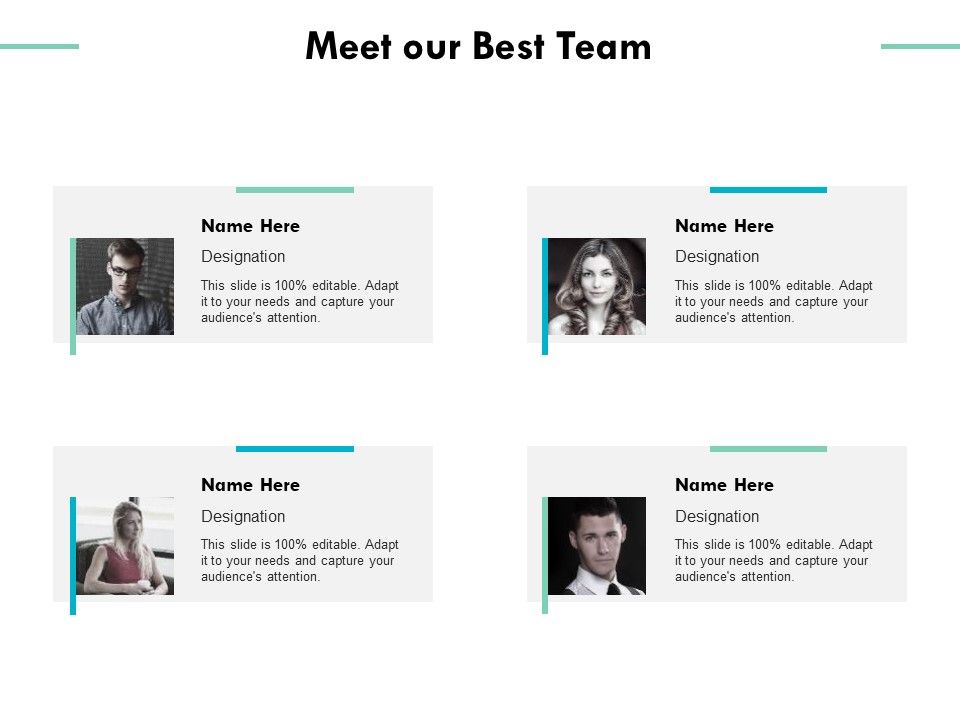 Meet our Best Team

Name Here

Designation

This slide is 100% editable. Adapt it to your needs and capture your audience's attention.

Name Here

Designation

This slide is 100% editable. Adapt it to your needs and capture your audience's attention.

Name Here

Designation

This slide is 100% editable. Adapt it to your needs and capture your audience's attention.

Name Here

Designation

This slide is 100% editable. Adapt it to your needs and capture your audience's attention.