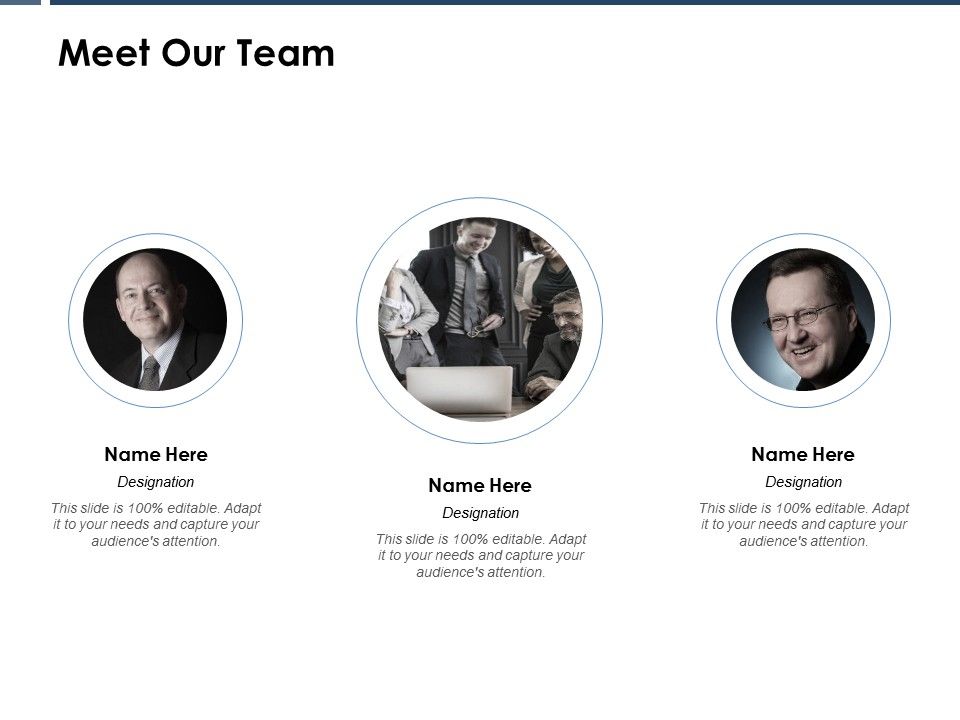 Meet Our Team

Name Here
Designation
This slide is 100% editable. Adapt it to your needs and capture your audience's attention.

Name Here
Designation
This slide is 100% editable. Adapt it to your needs and capture your audience's attention.

Name Here
Designation
This slide is 100% editable. Adapt it to your needs and capture your audience's attention.