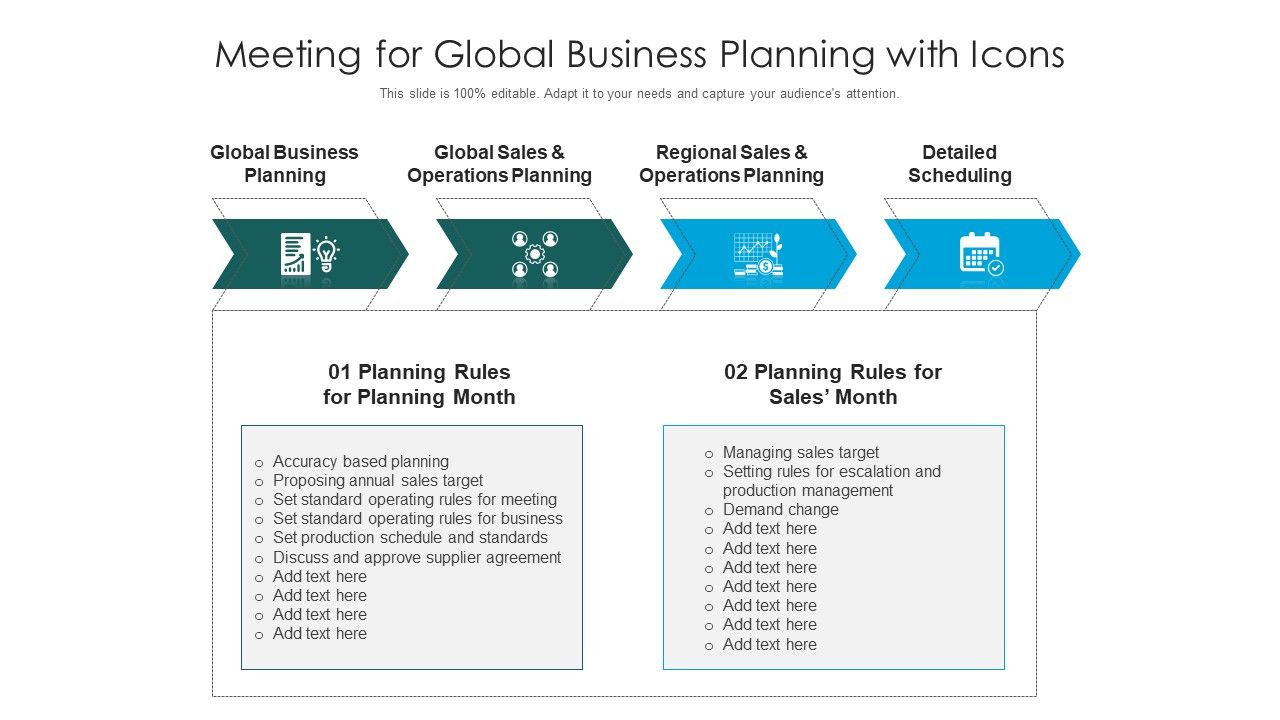 Meeting for Global Business Planning with Icons

This slide is 100% editable. Adapt it to your needs and capture your audience's attention.

Global Business Planning

Global Sales & Operations Planning

Regional Sales & Operations Planning

Detailed Scheduling

01 Planning Rules for Planning Month

o Accuracy based planning
o Proposing annual sales target
o Set standard operating rules for meeting
o Set standard operating rules for business
o Set production schedule and standards
o Discuss and approve supplier agreement
o Add text here
o Add text here
o Add text here
o Add text here

02 Planning Rules for Sales' Month

o Managing sales target
o Setting rules for escalation and production management
o Demand change
o Add text here
o Add text here
o Add text here
o Add text here
o Add text here
o Add text here
o Add text here