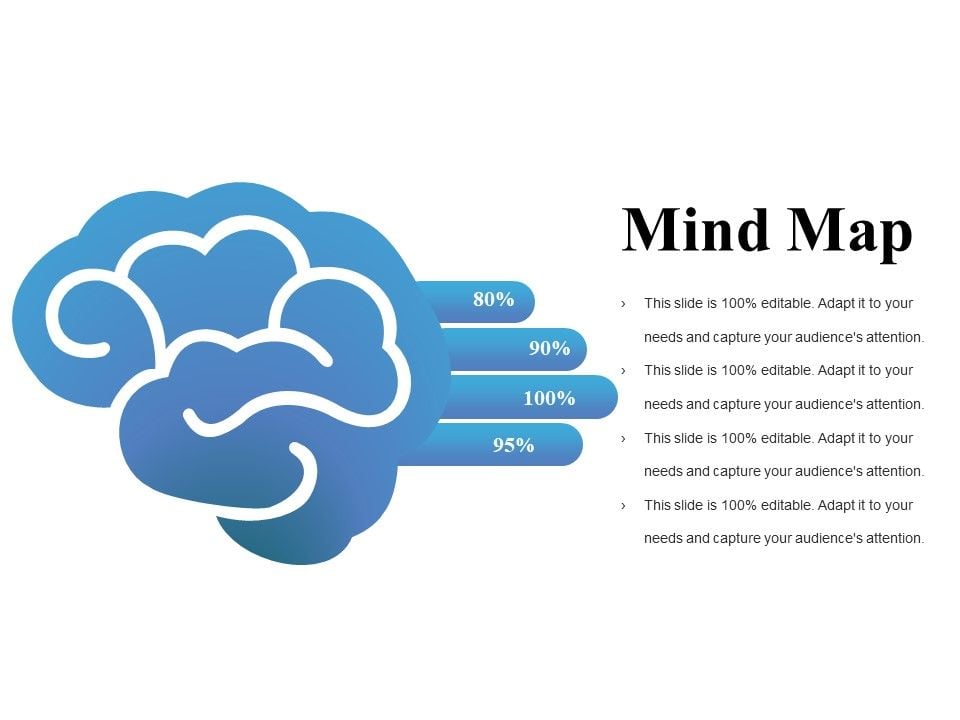 80%

90%

100%

95%

Mind Map

› This slide is 100% editable. Adapt it to your needs and capture your audience's attention.

› This slide is 100% editable. Adapt it to your needs and capture your audience's attention.

› This slide is 100% editable. Adapt it to your needs and capture your audience's attention.

› This slide is 100% editable. Adapt it to your needs and capture your audience's attention.