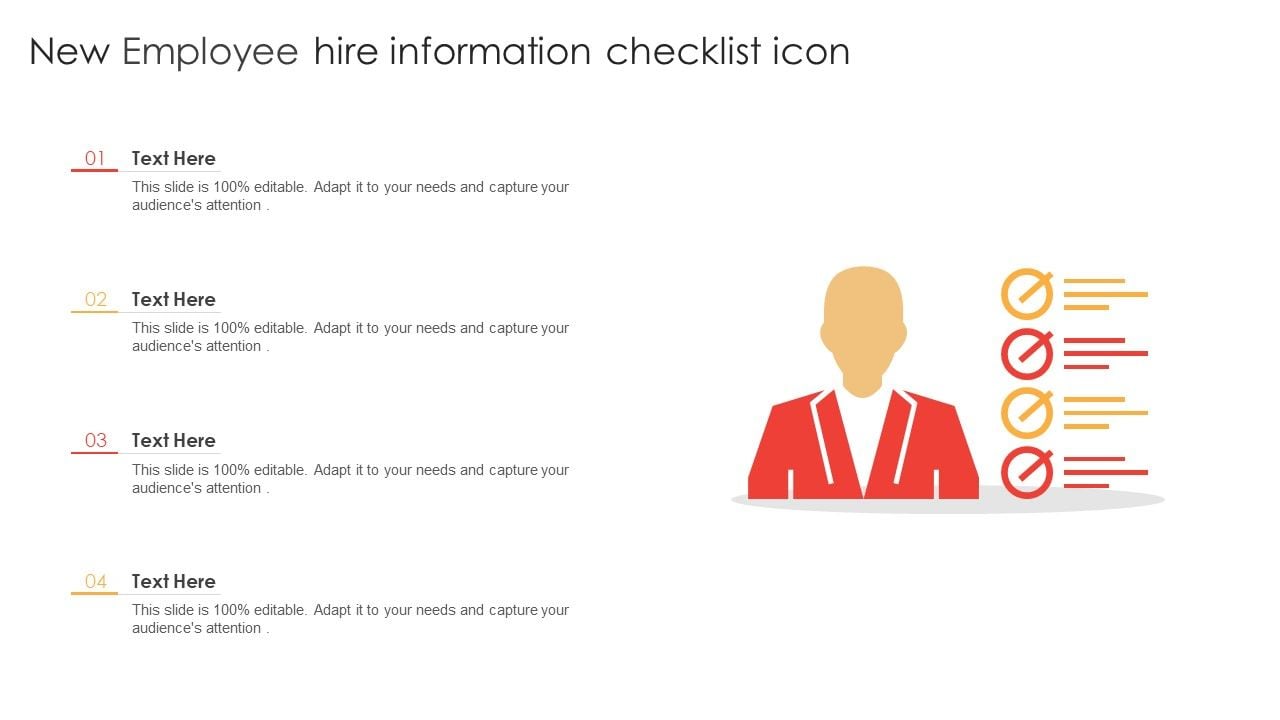 New Employee hire information checklist icon

01 Text Here
This slide is 100% editable. Adapt it to your needs and capture your audience's attention .

02 Text Here
This slide is 100% editable. Adapt it to your needs and capture your audience's attention .

03 Text Here
This slide is 100% editable. Adapt it to your needs and capture your audience's attention .

04 Text Here
This slide is 100% editable. Adapt it to your needs and capture your audience's attention .