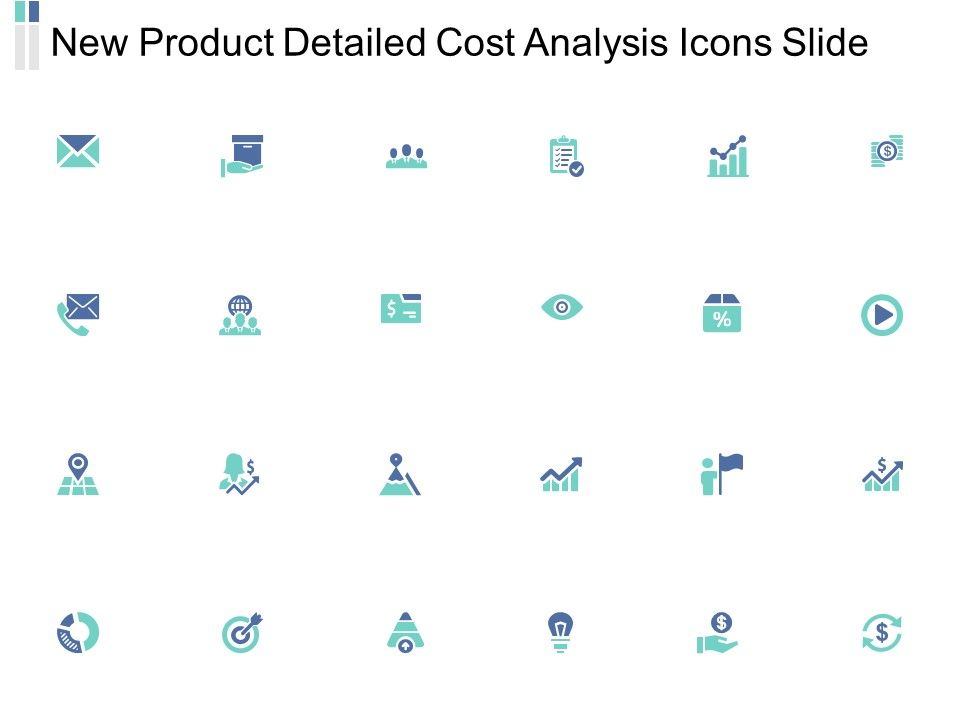 New Product Detailed Cost Analysis Icons Slide