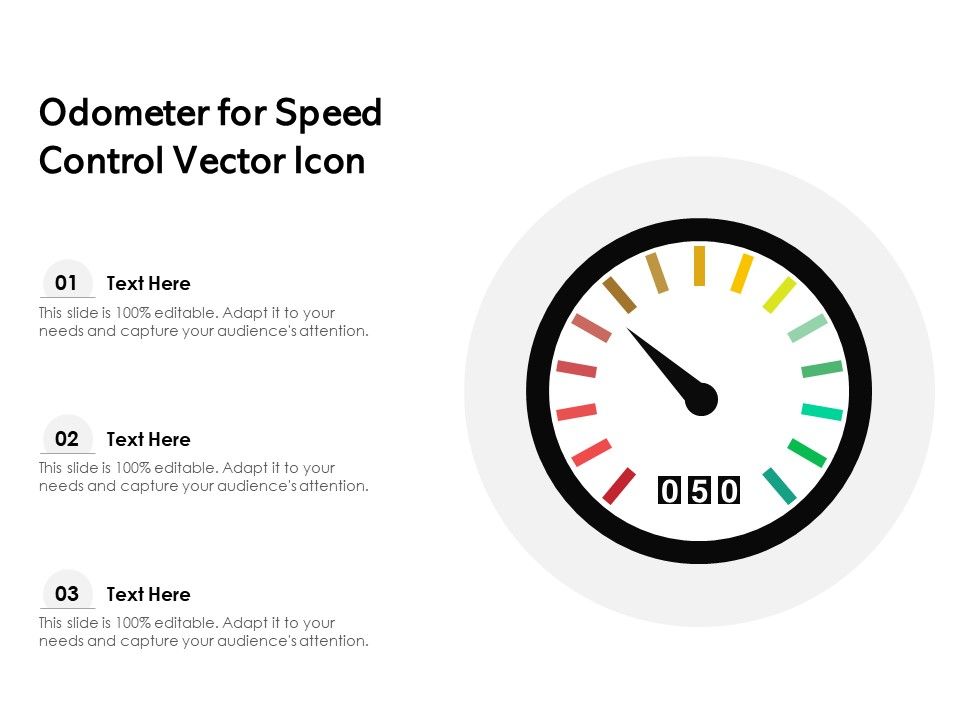 Odometer for Speed Control Vector Icon

01 Text Here
This slide is 100% editable. Adapt it to your needs and capture your audience's attention.

02 Text Here
This slide is 100% editable. Adapt it to your needs and capture your audience's attention.

03 Text Here
This slide is 100% editable. Adapt it to your needs and capture your audience's attention.

050