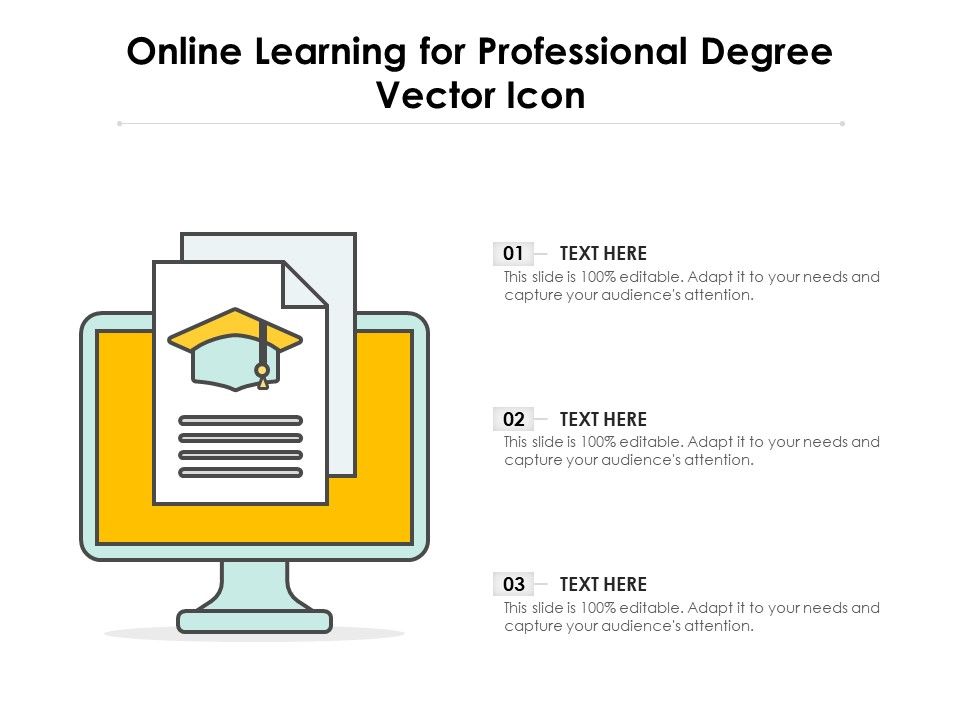 Online Learning for Professional Degree Vector Icon

01 TEXT HERE
This slide is 100% editable. Adapt it to your needs and capture your audience's attention.

02 TEXT HERE
This slide is 100% editable. Adapt it to your needs and capture your audience's attention.

03 TEXT HERE
This slide is 100% editable. Adapt it to your needs and capture your audience's attention.