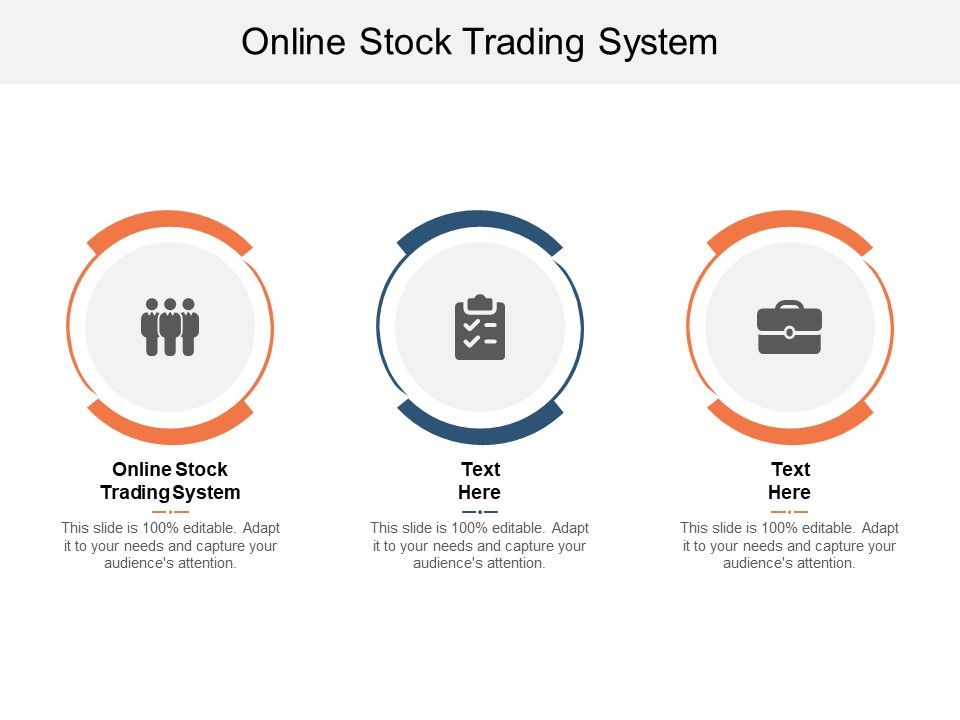 Online Stock Trading System

Online Stock Trading System

This slide is 100% editable. Adapt it to your needs and capture your audience's attention.

Text Here

This slide is 100% editable. Adapt it to your needs and capture your audience's attention.

Text Here

This slide is 100% editable. Adapt it to your needs and capture your audience's attention.